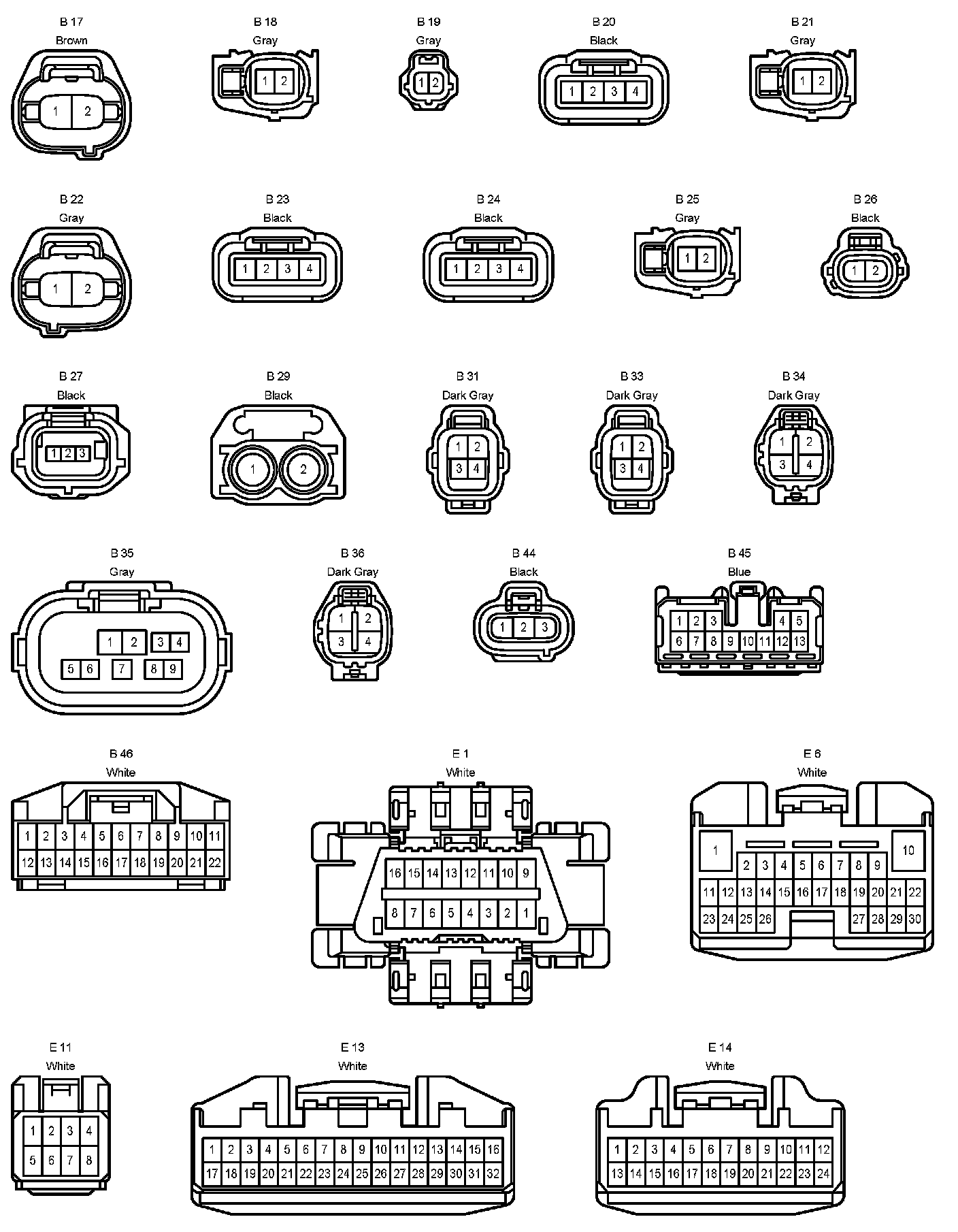 B 17
Brown
1 2

B 18
Gray
1 2

B 19
Gray
1 2

B 20
Black
1 2 3 4

B 21
Gray
1 2

B 22
Gray
1 2

B 23
Black
1 2 3 4

B 24
Black
1 2 3 4

B 25
Gray
1 2

B 26
Black
1 2

B 27
Black
1 2 3

B 29
Black
1 2

B 31
Dark Gray
1 2
3 4

B 33
Dark Gray
1 2
3 4

B 34
Dark Gray
1 2
3 4

B 35
Gray
1 2 3 4
5 6 7 8 9

B 36
Dark Gray
1 2
3 4

B 44
Black
1 2 3

B 45
Blue
1 2 3 4 5
6 7 8 9 10 11 12 13

B 46
White
1 2 3 4 5 6 7 8 9 10 11
12 13 14 15 16 17 18 19 20 21 22

E 1
White
16 15 14 13 12 11 10 9
8 7 6 5 4 3 2 1

E 6
White
1 10
2 3 4 5 6 7 8 9
11 12 13 14 15 16 17 18 19 20 21 22
23 24 25 26 27 28 29 30

E 11
White
1 2 3 4
5 6 7 8

E 13
White
1 2 3 4 5 6 7 8 9 10 11 12 13 14 15 16
17 18 19 20 21 22 23 24 25 26 27 28 29 30 31 32

E 14
White
1 2 3 4 5 6 7 8 9 10 11 12
13 14 15 16 17 18 19 20 21 22 23 24