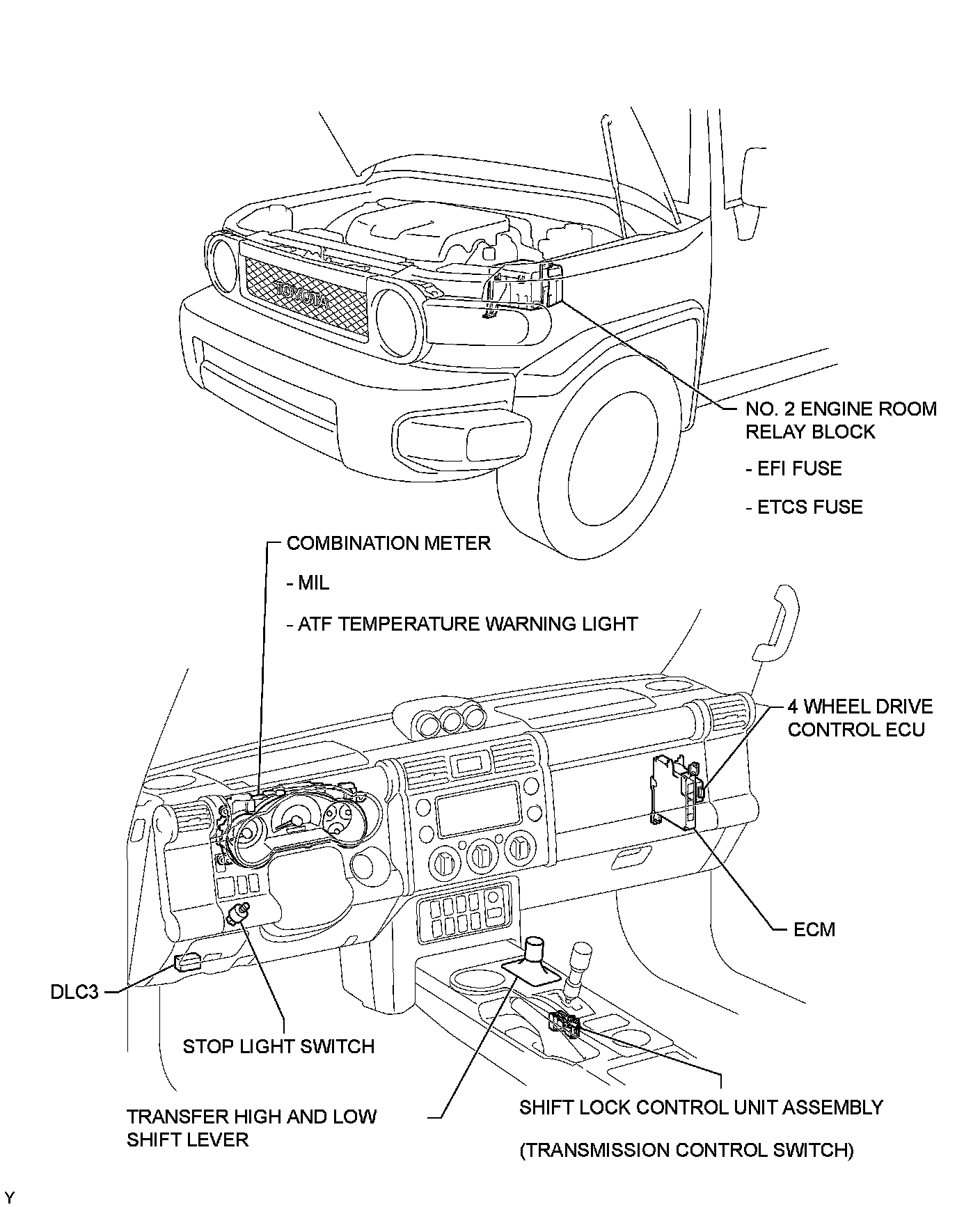 TOYOTA

NO. 2 ENGINE ROOM RELAY BLOCK

- EFI FUSE

- ETCS FUSE

COMBINATION METER

- MIL

- ATF TEMPERATURE WARNING LIGHT

4 WHEEL DRIVE CONTROL ECU

ECM

DLC3

STOP LIGHT SWITCH

TRANSFER HIGH AND LOW SHIFT LEVER

SHIFT LOCK CONTROL UNIT ASSEMBLY

(TRANSMISSION CONTROL SWITCH)

Y