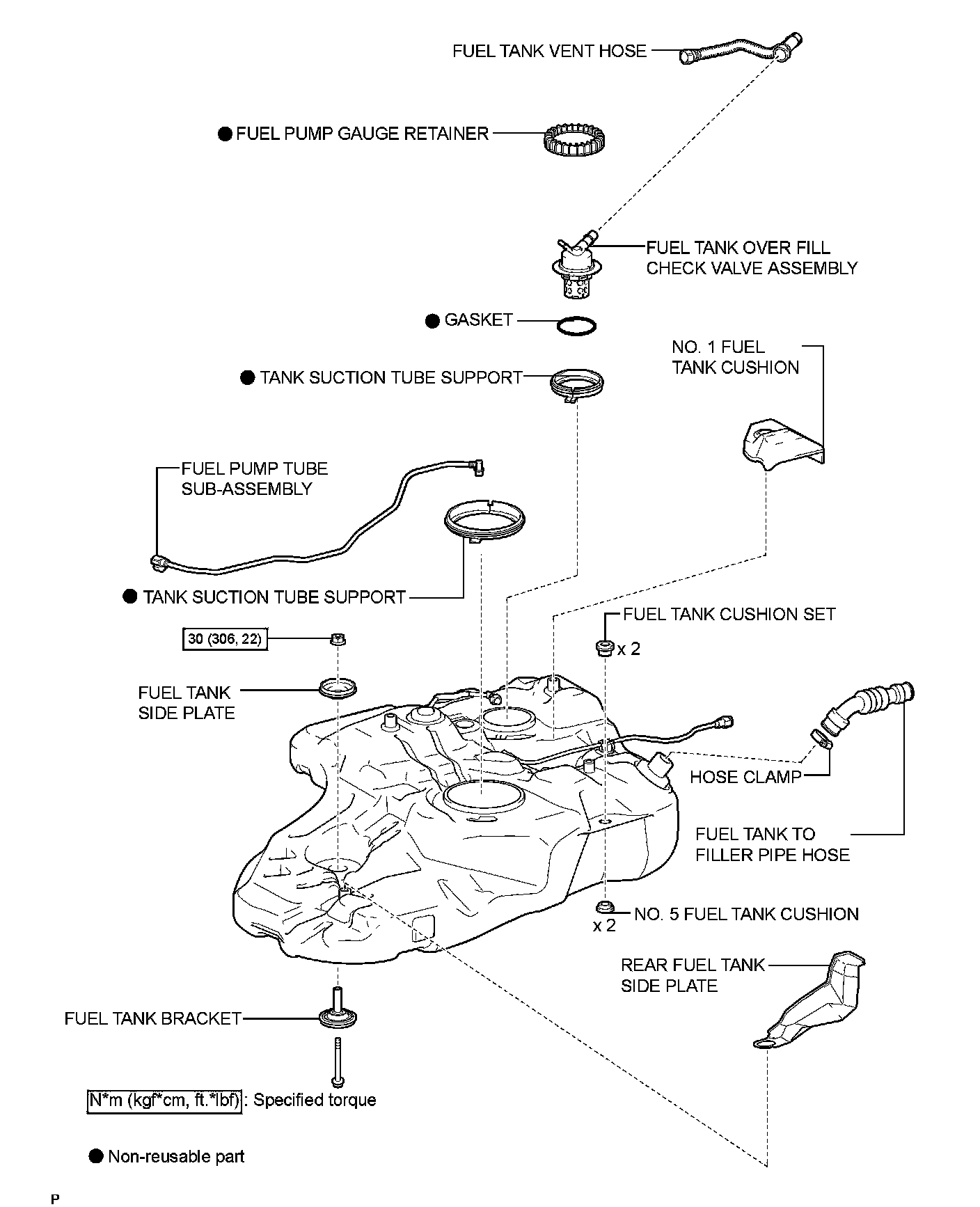 FUEL TANK VENT HOSE

● FUEL PUMP GAUGE RETAINER

FUEL TANK OVER FILL CHECK VALVE ASSEMBLY

● GASKET

NO. 1 FUEL TANK CUSHION

● TANK SUCTION TUBE SUPPORT

FUEL PUMP TUBE SUB-ASSEMBLY

● TANK SUCTION TUBE SUPPORT

FUEL TANK CUSHION SET

30 (306, 22)

x 2

FUEL TANK SIDE PLATE

HOSE CLAMP

FUEL TANK TO FILLER PIPE HOSE

x 2

NO. 5 FUEL TANK CUSHION

REAR FUEL TANK SIDE PLATE

FUEL TANK BRACKET

N*m (kgf*cm, ft.*lbf) : Specified torque

● Non-reusable part

P