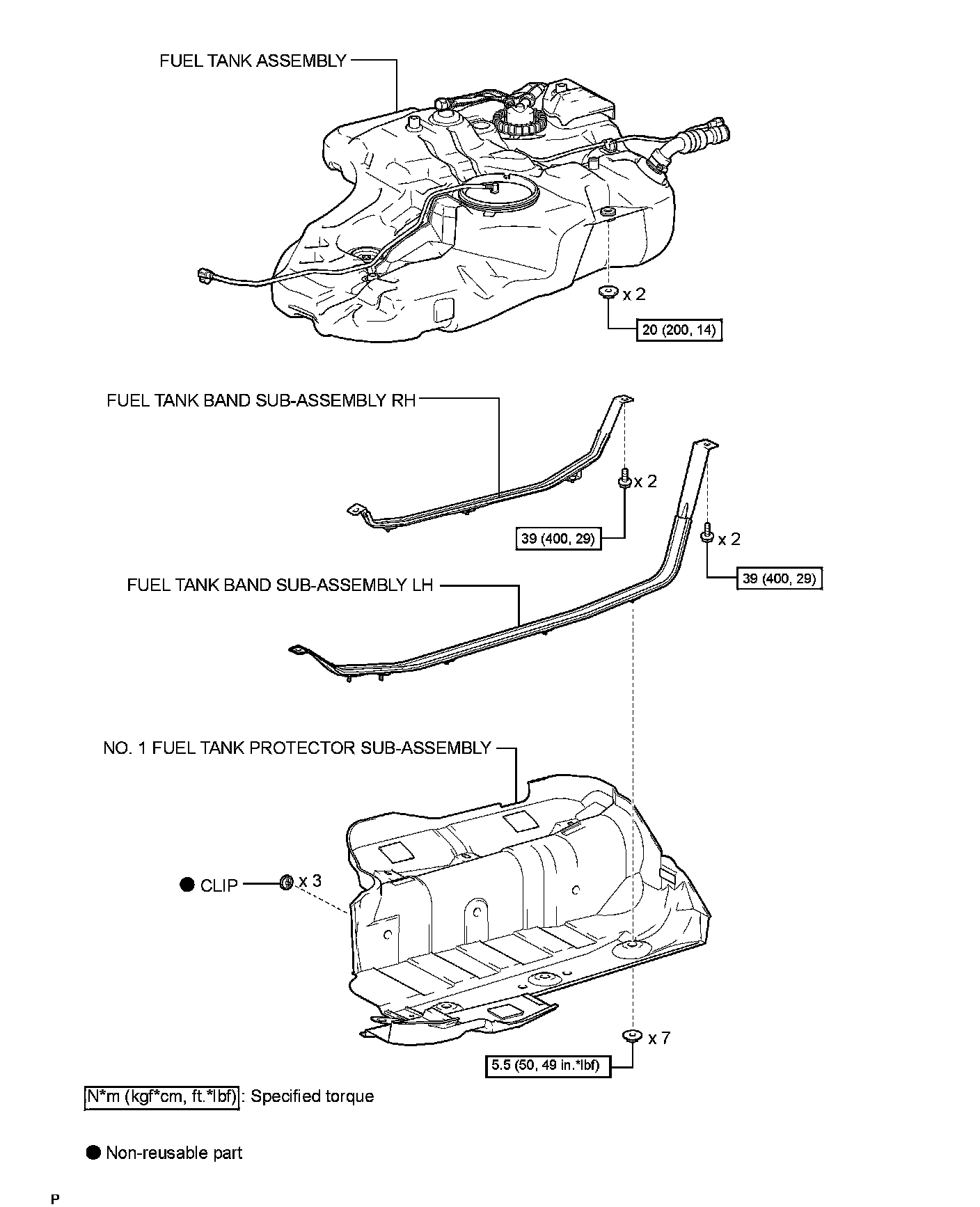 FUEL TANK ASSEMBLY

x 2

20 (200, 14)

FUEL TANK BAND SUB-ASSEMBLY RH

x 2

39 (400, 29)

x 2

39 (400, 29)

FUEL TANK BAND SUB-ASSEMBLY LH

NO. 1 FUEL TANK PROTECTOR SUB-ASSEMBLY

● CLIP

x 3

x 7

5.5 (50, 49 in.*lbf)

N*m (kgf*cm, ft.*lbf) : Specified torque

● Non-reusable part

P