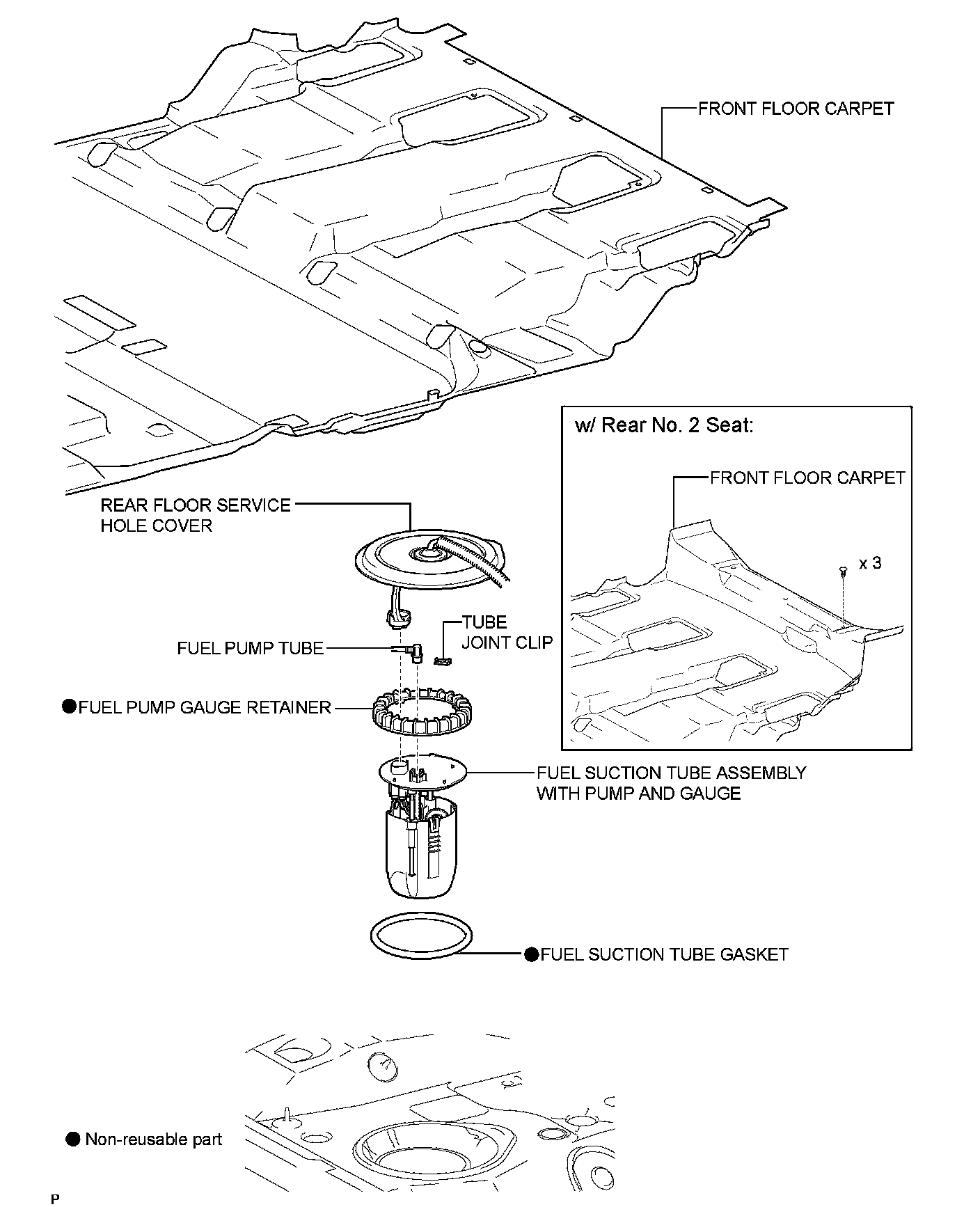 FRONT FLOOR CARPET

w/ Rear No. 2 Seat:

FRONT FLOOR CARPET

x 3

REAR FLOOR SERVICE HOLE COVER

TUBE JOINT CLIP

FUEL PUMP TUBE

●FUEL PUMP GAUGE RETAINER

FUEL SUCTION TUBE ASSEMBLY WITH PUMP AND GAUGE

●FUEL SUCTION TUBE GASKET

● Non-reusable part

P