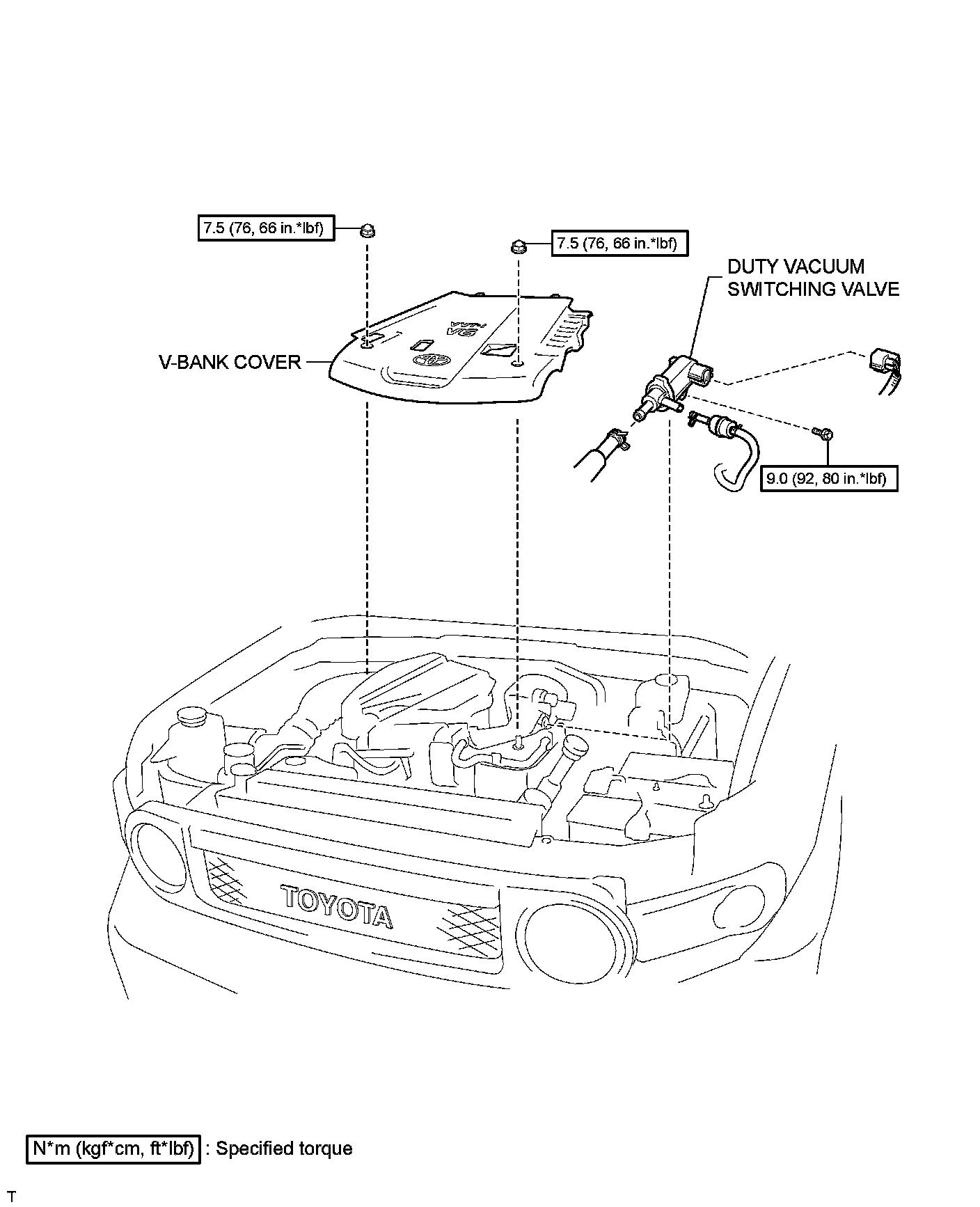 7.5 (76, 66 in.*lbf)

7.5 (76, 66 in.*lbf)

DUTY VACUUM SWITCHING VALVE

VVT-i
V6

V-BANK COVER

9.0 (92, 80 in.*lbf)

TOYOTA

N*m (kgf*cm, ft*lbf) : Specified torque

T