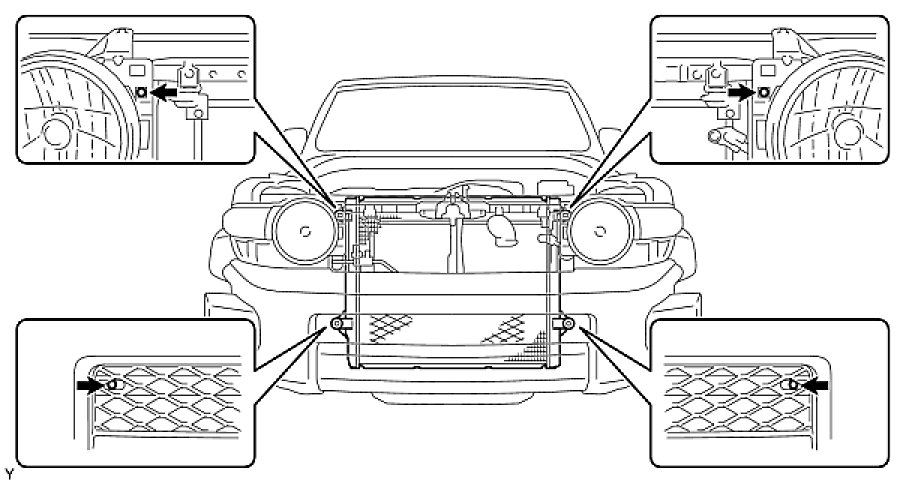 Y