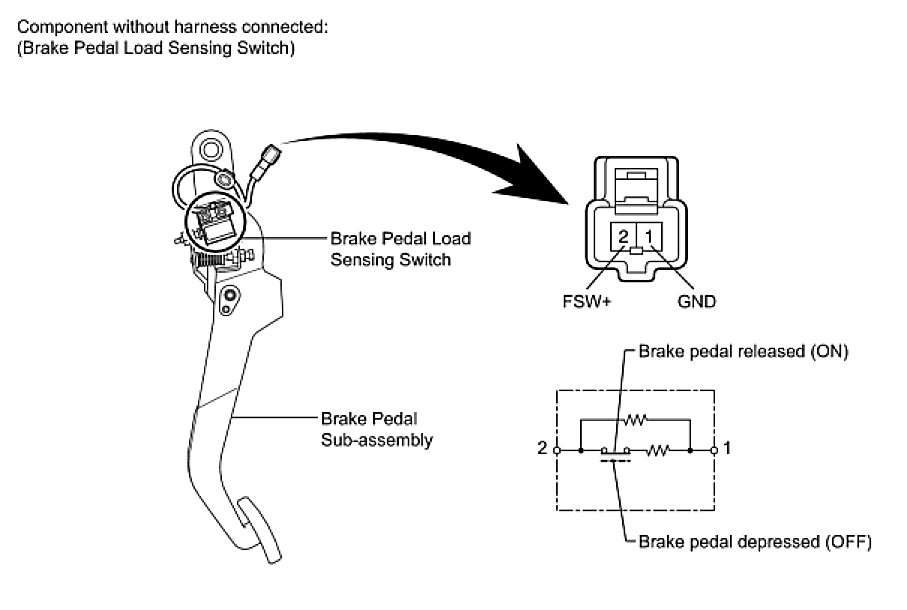 Component without harness connected:
(Brake Pedal Load Sensing Switch)

Brake Pedal Load Sensing Switch

Brake Pedal Sub-assembly

2 1

FSW+ GND

Brake pedal released (ON)

2 1

Brake pedal depressed (OFF)