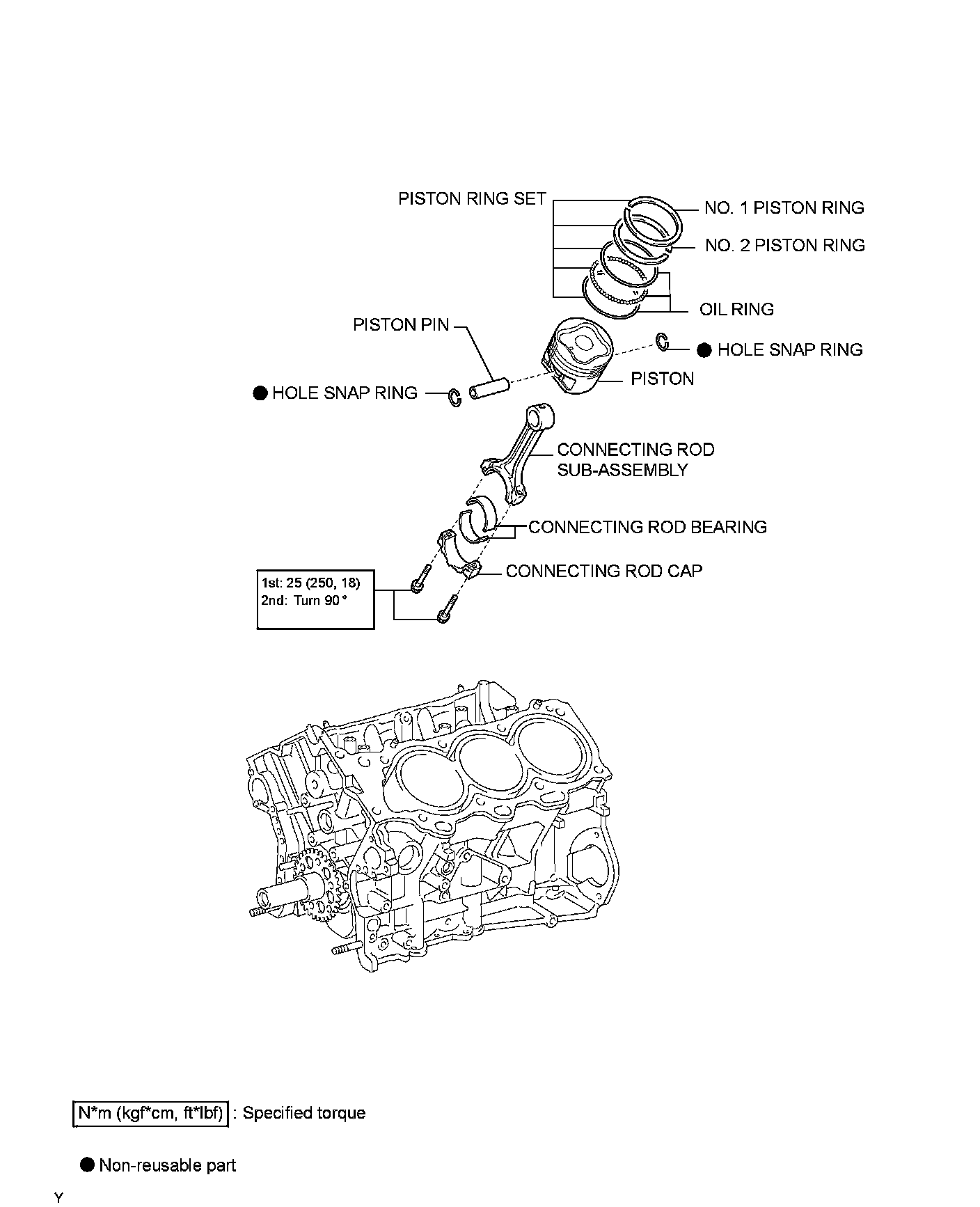 PISTON RING SET

NO. 1 PISTON RING

NO. 2 PISTON RING

OIL RING

PISTON PIN

● HOLE SNAP RING

PISTON

● HOLE SNAP RING

CONNECTING ROD SUB-ASSEMBLY

CONNECTING ROD BEARING

CONNECTING ROD CAP

1st: 25 (250, 18)
2nd: Turn 90°

N*m (kgf*cm, ft*lbf) : Specified torque

● Non-reusable part

Y