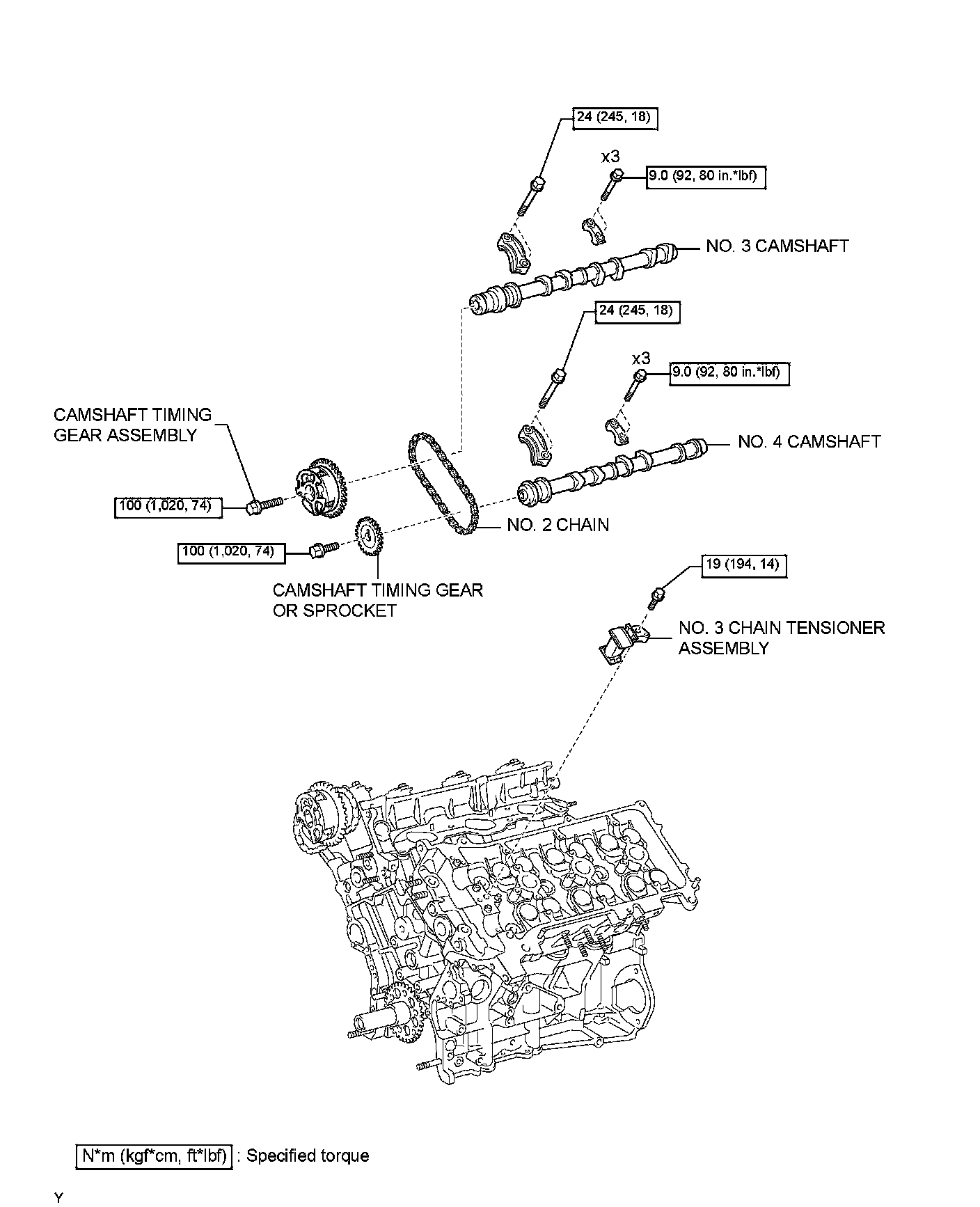 24 (245, 18)

x3

9.0 (92, 80 in.*lbf)

NO. 3 CAMSHAFT

24 (245, 18)

x3

9.0 (92, 80 in.*lbf)

CAMSHAFT TIMING GEAR ASSEMBLY

NO. 4 CAMSHAFT

100 (1,020, 74)

NO. 2 CHAIN

100 (1,020, 74)

CAMSHAFT TIMING GEAR OR SPROCKET

19 (194, 14)

NO. 3 CHAIN TENSIONER ASSEMBLY

N*m (kgf*cm, ft*lbf) : Specified torque

Y