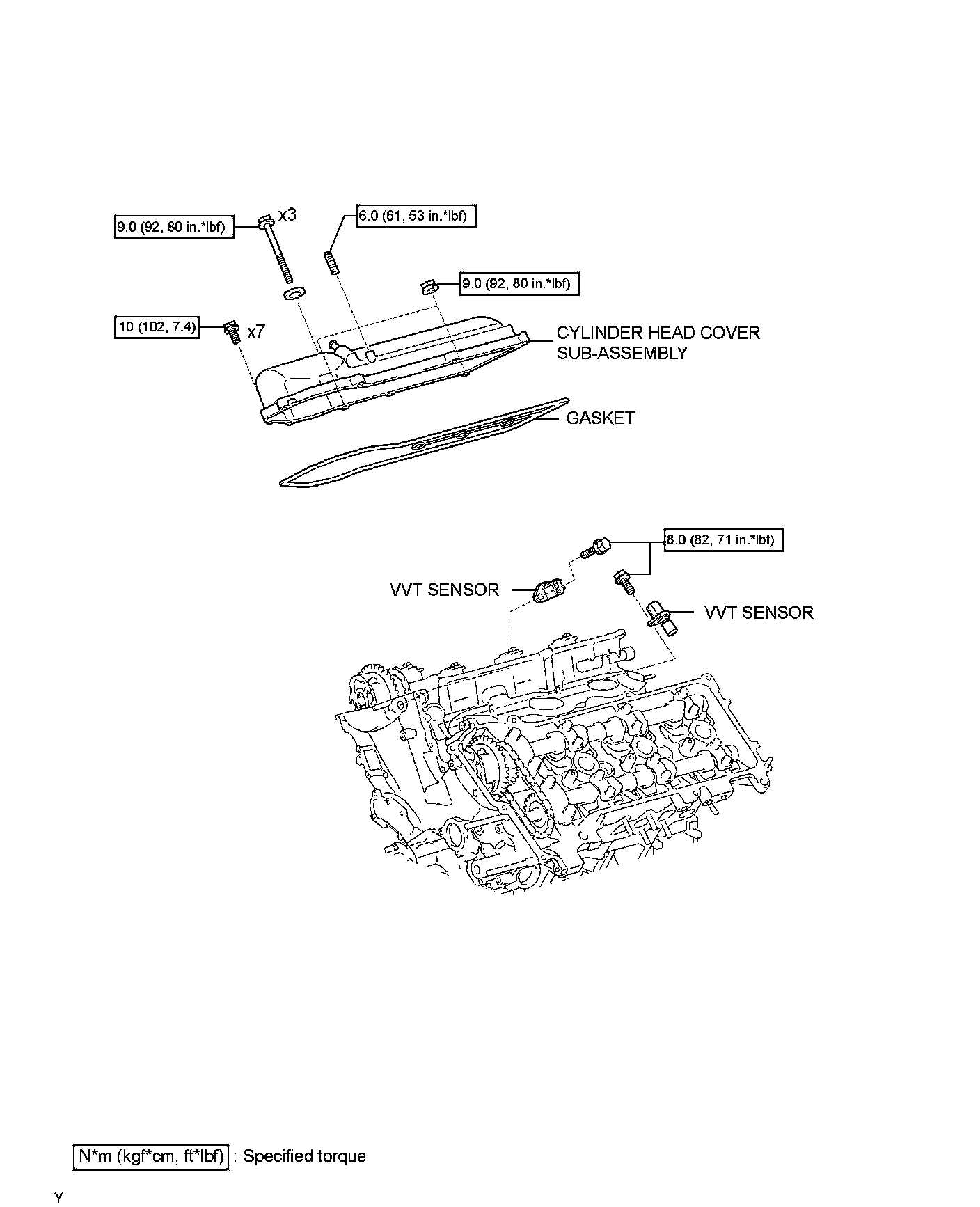 9.0 (92, 80 in.*lbf)

x3

6.0 (61, 53 in.*lbf)

9.0 (92, 80 in.*lbf)

10 (102, 7.4)

x7

CYLINDER HEAD COVER SUB-ASSEMBLY

GASKET

8.0 (82, 71 in.*lbf)

VVT SENSOR

VVT SENSOR

N*m (kgf*cm, ft*lbf) : Specified torque

Y