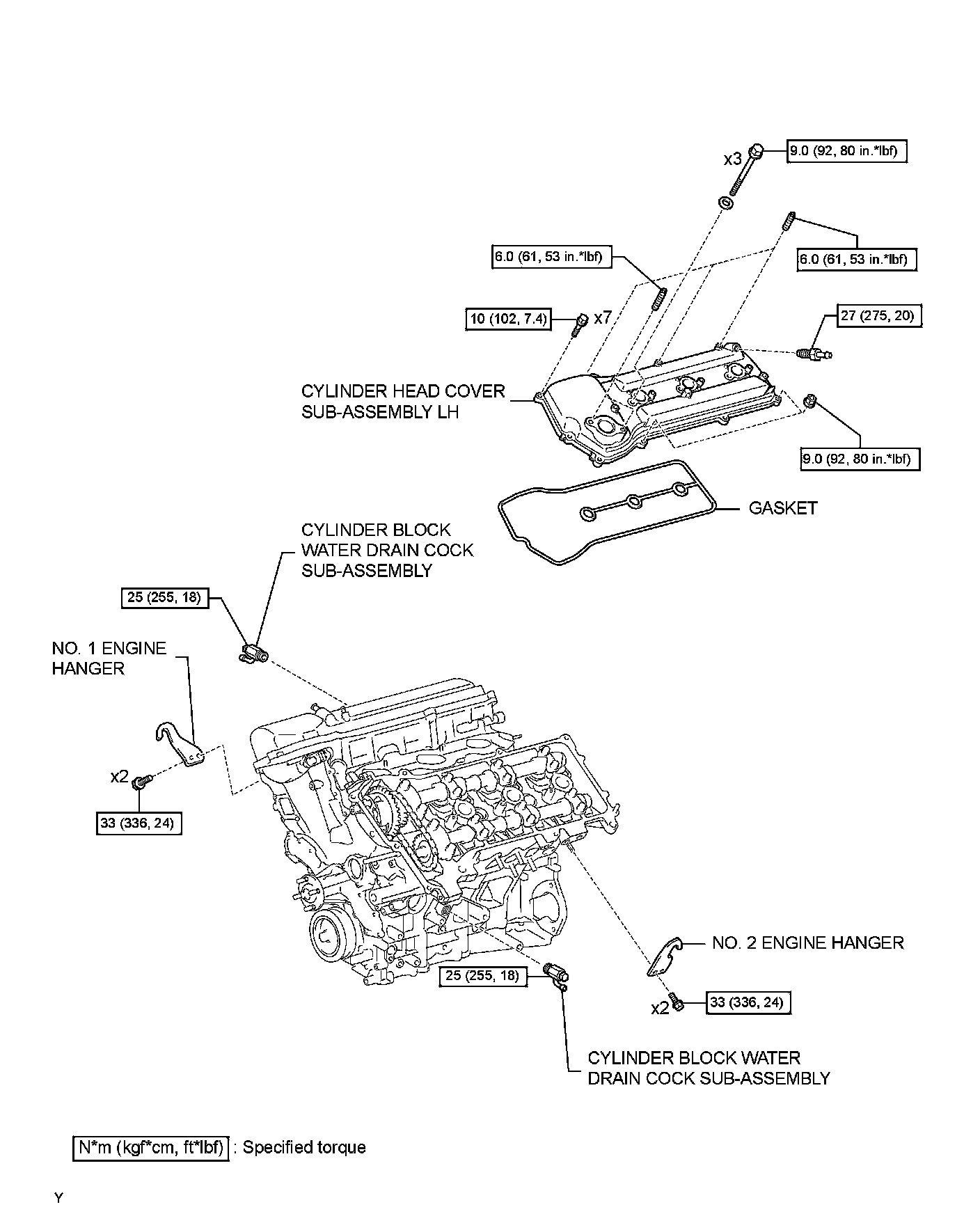 x3
9.0 (92, 80 in.*lbf)

6.0 (61, 53 in.*lbf)

6.0 (61, 53 in.*lbf)

10 (102, 7.4)
x7

27 (275, 20)

CYLINDER HEAD COVER SUB-ASSEMBLY LH

9.0 (92, 80 in.*lbf)

GASKET

CYLINDER BLOCK WATER DRAIN COCK SUB-ASSEMBLY

25 (255, 18)

NO. 1 ENGINE HANGER

x2

33 (336, 24)

NO. 2 ENGINE HANGER

25 (255, 18)

x2
33 (336, 24)

CYLINDER BLOCK WATER DRAIN COCK SUB-ASSEMBLY

N*m (kgf*cm, ft*lbf) : Specified torque

Y