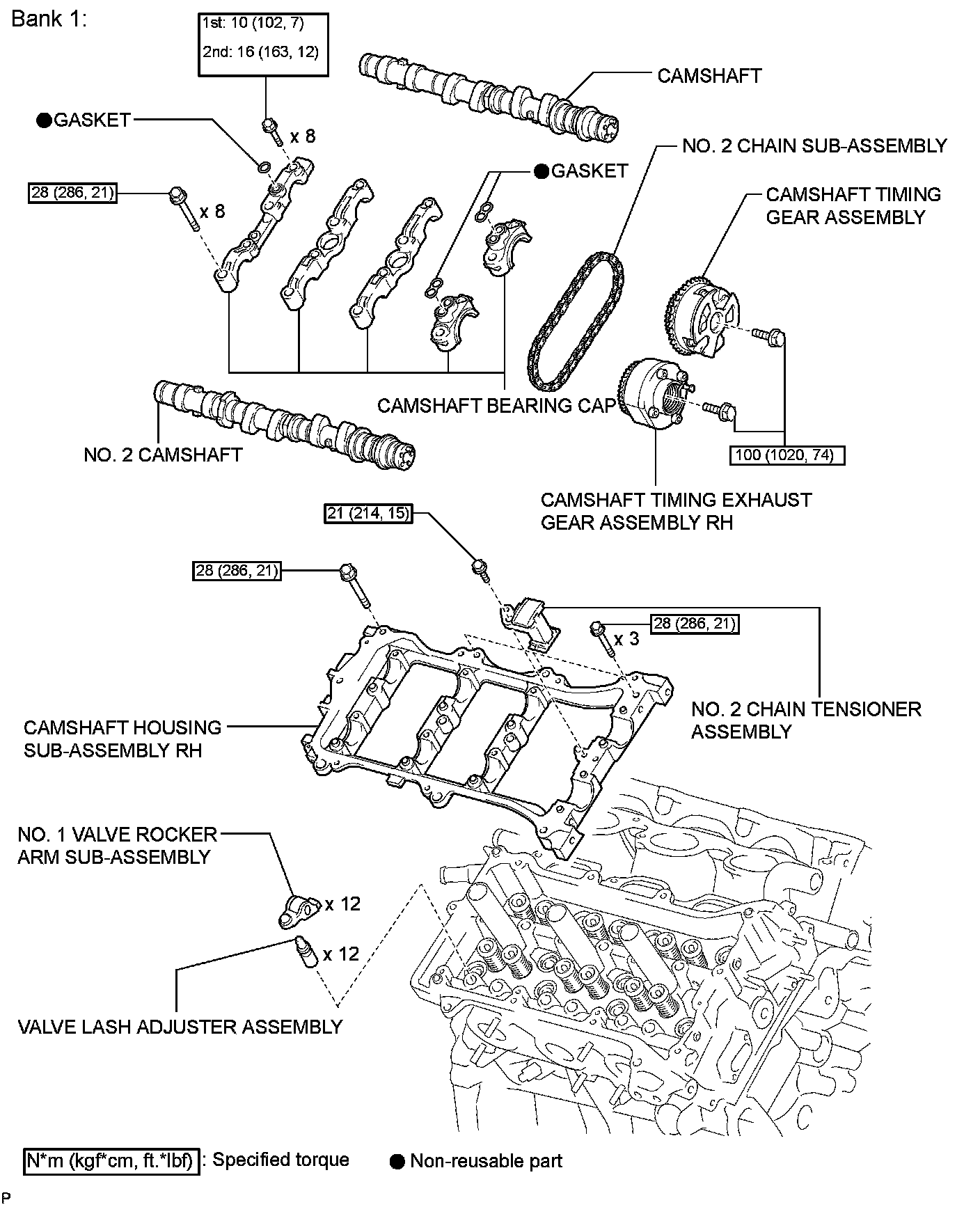 Bank 1:

1st: 10 (102, 7)
2nd: 16 (163, 12)

CAMSHAFT

●GASKET

x 8

NO. 2 CHAIN SUB-ASSEMBLY

●GASKET

28 (286, 21)

x 8

CAMSHAFT TIMING GEAR ASSEMBLY

CAMSHAFT BEARING CAP

NO. 2 CAMSHAFT

100 (1020, 74)

CAMSHAFT TIMING EXHAUST GEAR ASSEMBLY RH

21 (214, 15)

28 (286, 21)

28 (286, 21)

x 3

NO. 2 CHAIN TENSIONER ASSEMBLY

CAMSHAFT HOUSING SUB-ASSEMBLY RH

NO. 1 VALVE ROCKER ARM SUB-ASSEMBLY

x 12

x 12

VALVE LASH ADJUSTER ASSEMBLY

N*m (kgf*cm, ft.*lbf) : Specified torque

● Non-reusable part

P