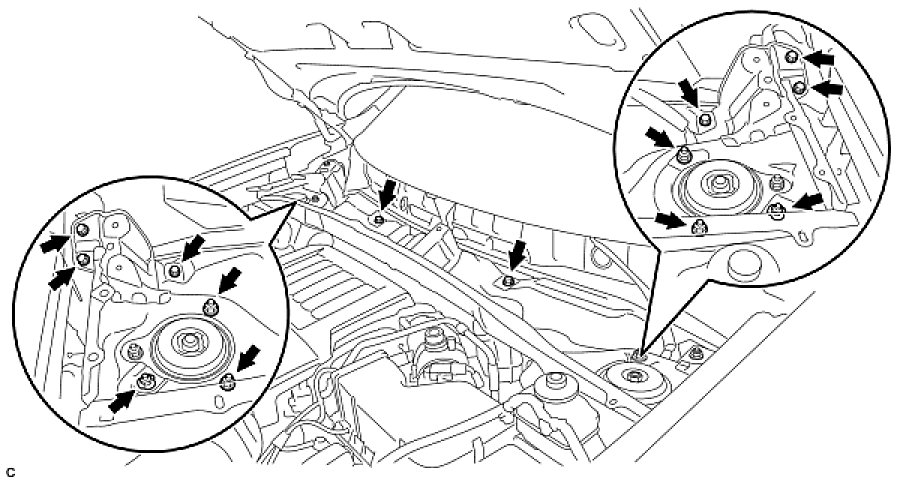 C