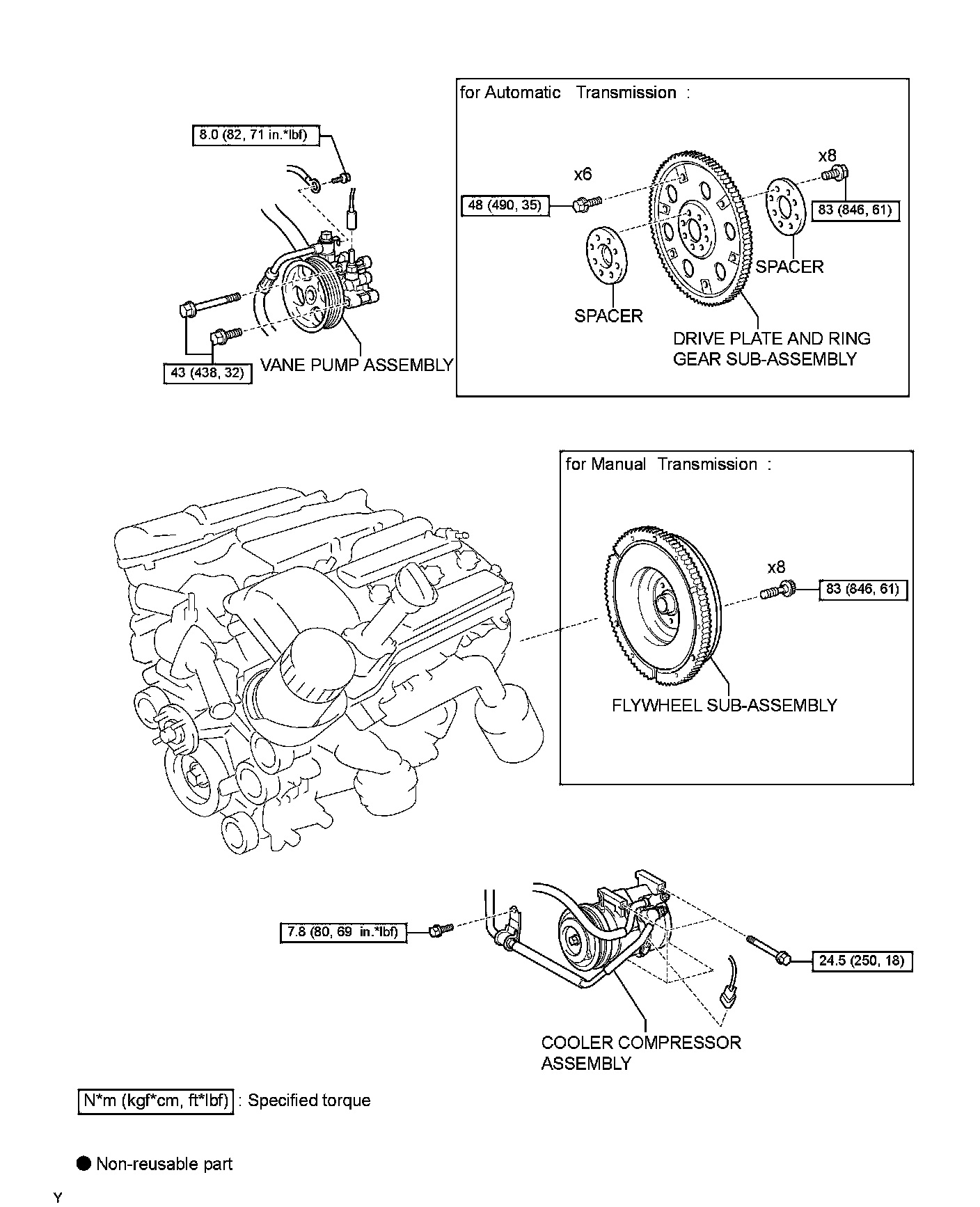 8.0 (82, 71 in.*lbf)

43 (438, 32)

VANE PUMP ASSEMBLY

for Automatic Transmission :

x6

48 (490, 35)

x8

83 (846, 61)

SPACER

SPACER

DRIVE PLATE AND RING GEAR SUB-ASSEMBLY

for Manual Transmission :

x8

83 (846, 61)

FLYWHEEL SUB-ASSEMBLY

7.8 (80, 69 in.*lbf)

24.5 (250, 18)

COOLER COMPRESSOR ASSEMBLY

N*m (kgf*cm, ft*lbf) : Specified torque

● Non-reusable part

Y