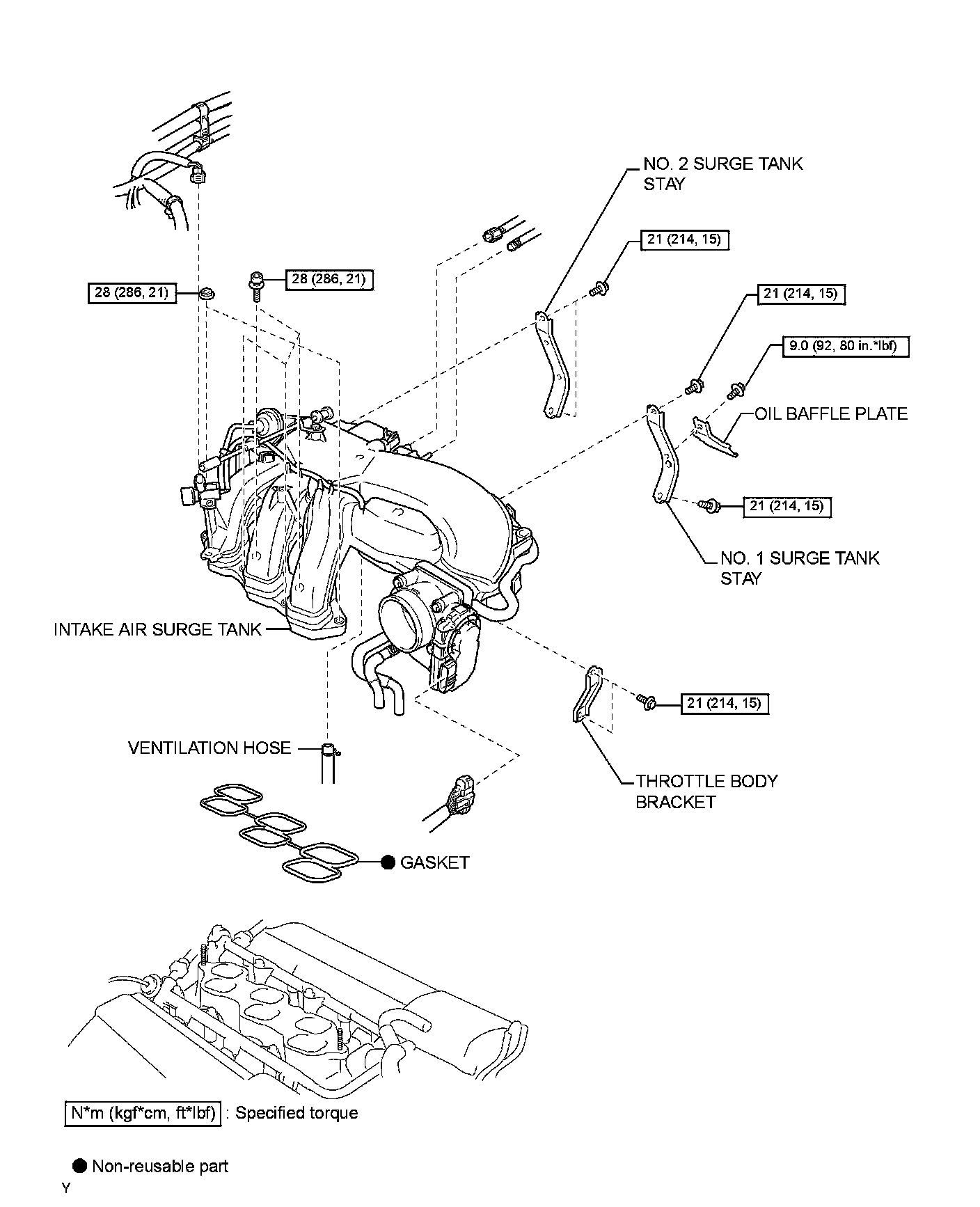 NO. 2 SURGE TANK STAY

21 (214, 15)

28 (286, 21)

28 (286, 21)

21 (214, 15)

9.0 (92, 80 in.*lbf)

OIL BAFFLE PLATE

21 (214, 15)

NO. 1 SURGE TANK STAY

INTAKE AIR SURGE TANK

21 (214, 15)

VENTILATION HOSE

THROTTLE BODY BRACKET

● GASKET

N*m (kgf*cm, ft*lbf) : Specified torque

● Non-reusable part

Y