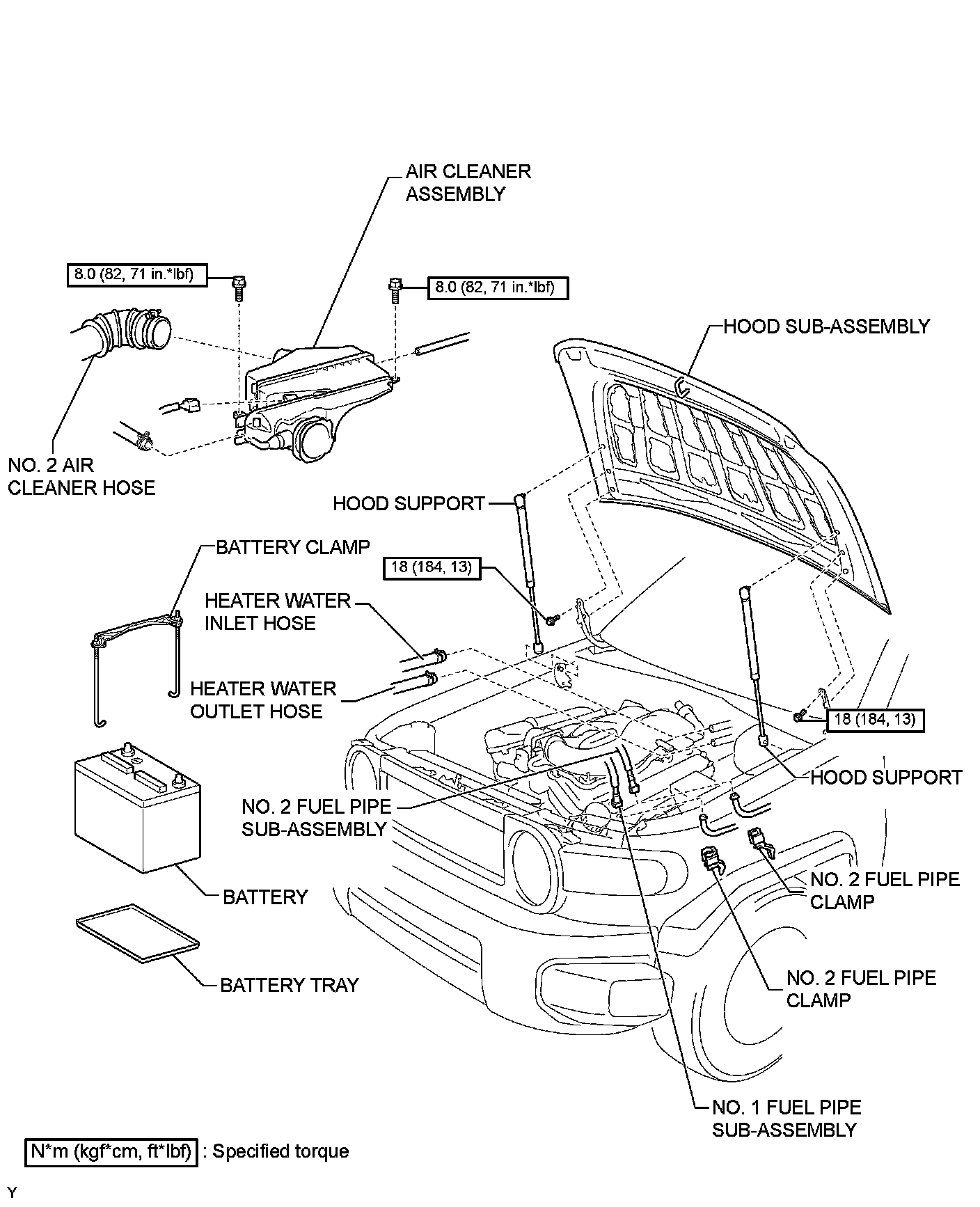 AIR CLEANER ASSEMBLY

8.0 (82, 71 in.*lbf)

8.0 (82, 71 in.*lbf)

HOOD SUB-ASSEMBLY

NO. 2 AIR CLEANER HOSE

HOOD SUPPORT

BATTERY CLAMP

18 (184, 13)

HEATER WATER INLET HOSE

HEATER WATER OUTLET HOSE

18 (184, 13)

HOOD SUPPORT

NO. 2 FUEL PIPE SUB-ASSEMBLY

BATTERY

NO. 2 FUEL PIPE CLAMP

BATTERY TRAY

NO. 2 FUEL PIPE CLAMP

NO. 1 FUEL PIPE SUB-ASSEMBLY

N*m (kgf*cm, ft*lbf) : Specified torque

Y