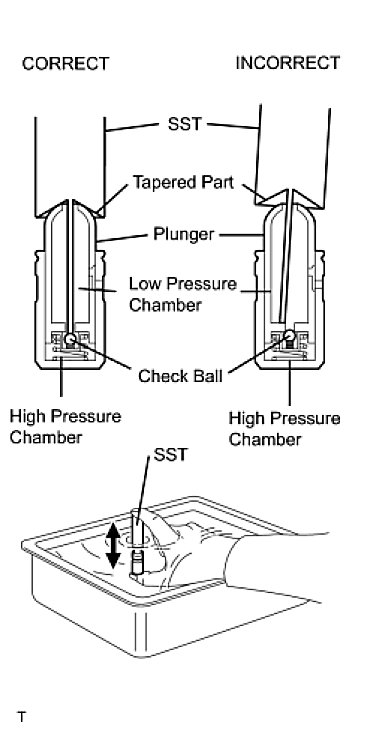 CORRECT

INCORRECT

SST

Tapered Part

Plunger

Low Pressure Chamber

Check Ball

High Pressure Chamber

High Pressure Chamber

SST

T