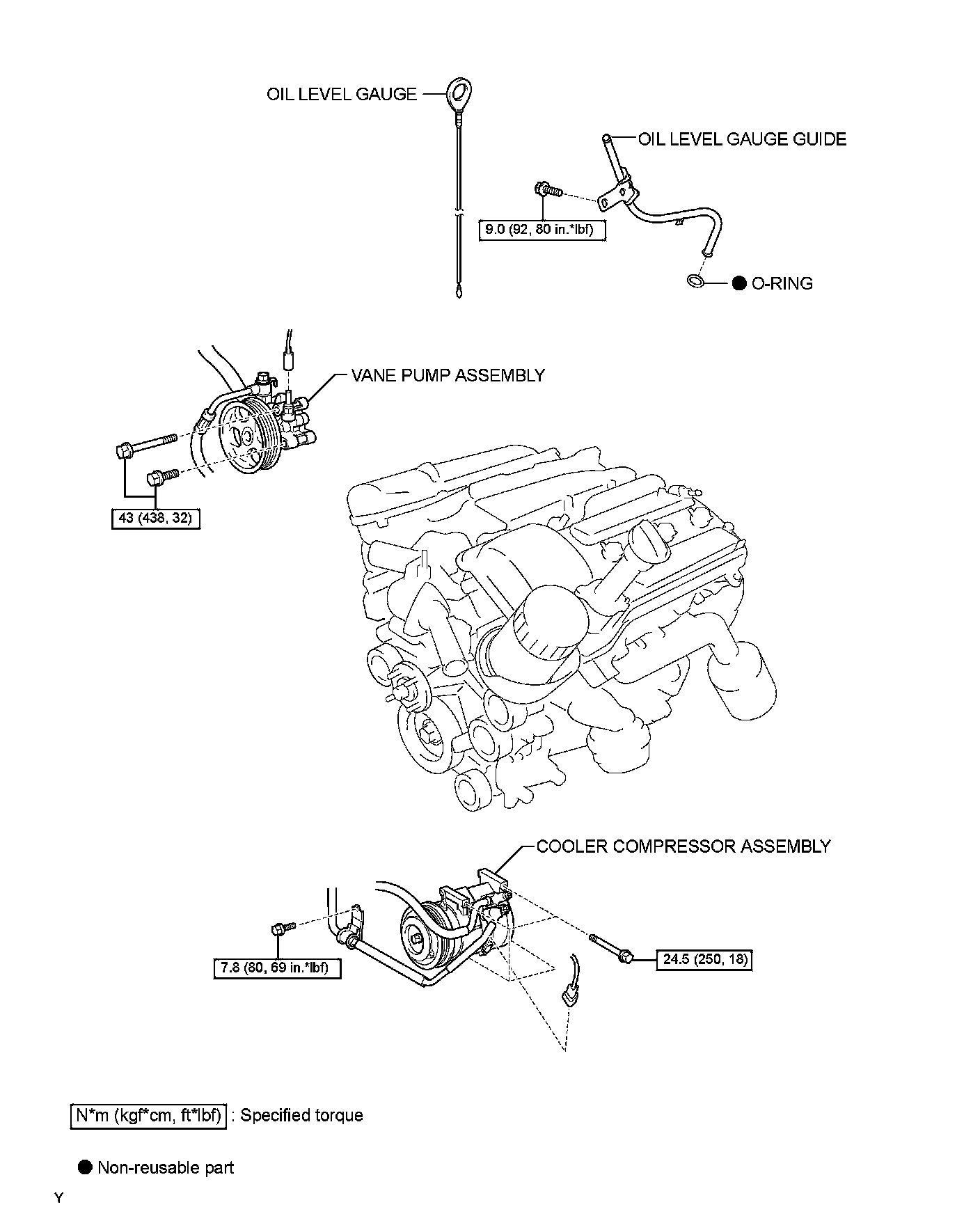 OIL LEVEL GAUGE

OIL LEVEL GAUGE GUIDE

9.0 (92, 80 in.*lbf)

● O-RING

VANE PUMP ASSEMBLY

43 (438, 32)

COOLER COMPRESSOR ASSEMBLY

7.8 (80, 69 in.*lbf)

24.5 (250, 18)

N*m (kgf*cm, ft*lbf) : Specified torque

● Non-reusable part

Y