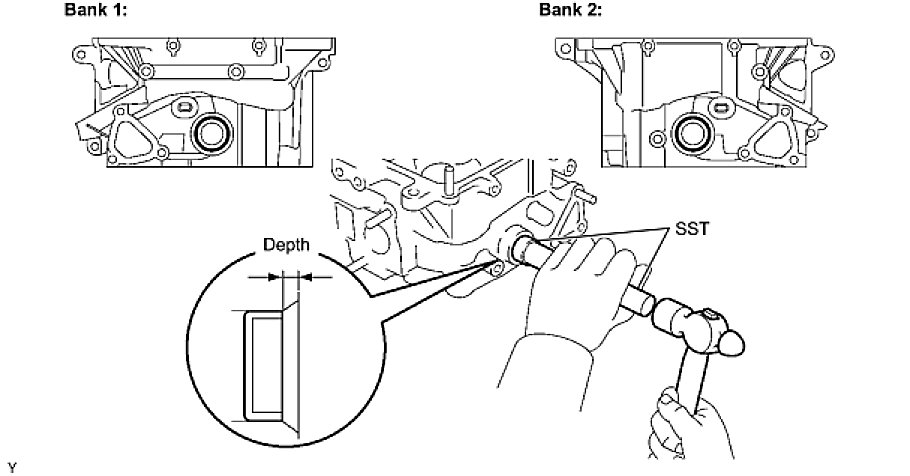 Bank 1:

Bank 2:

Depth

SST

Y