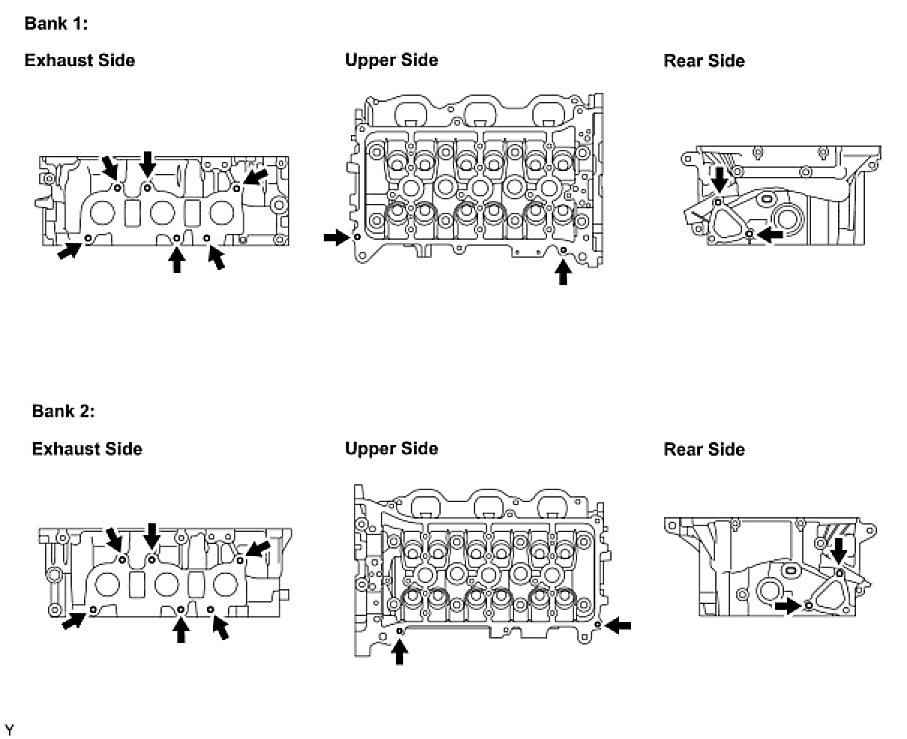 Bank 1:

Exhaust Side

Upper Side

Rear Side

Bank 2:

Exhaust Side

Upper Side

Rear Side

Y