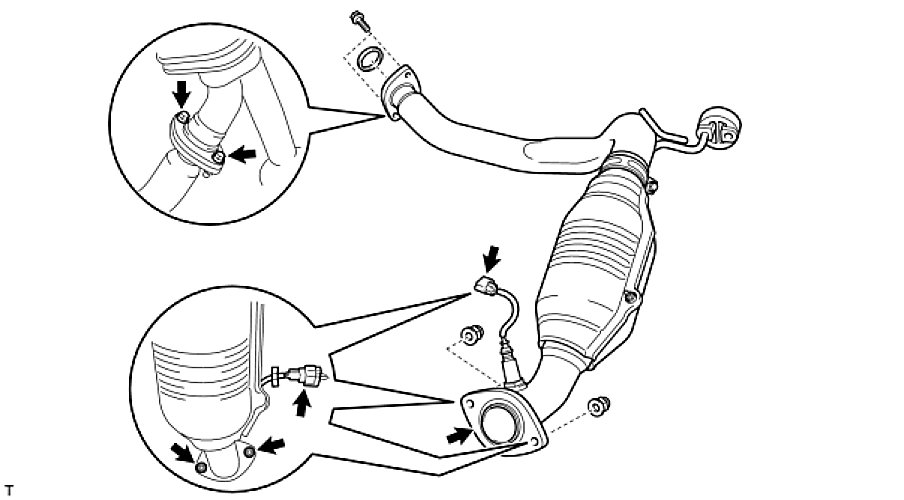 T