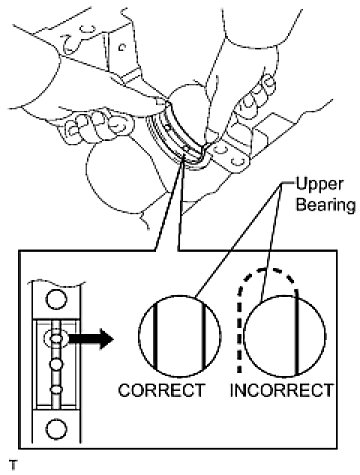 Upper Bearing

CORRECT

INCORRECT

T