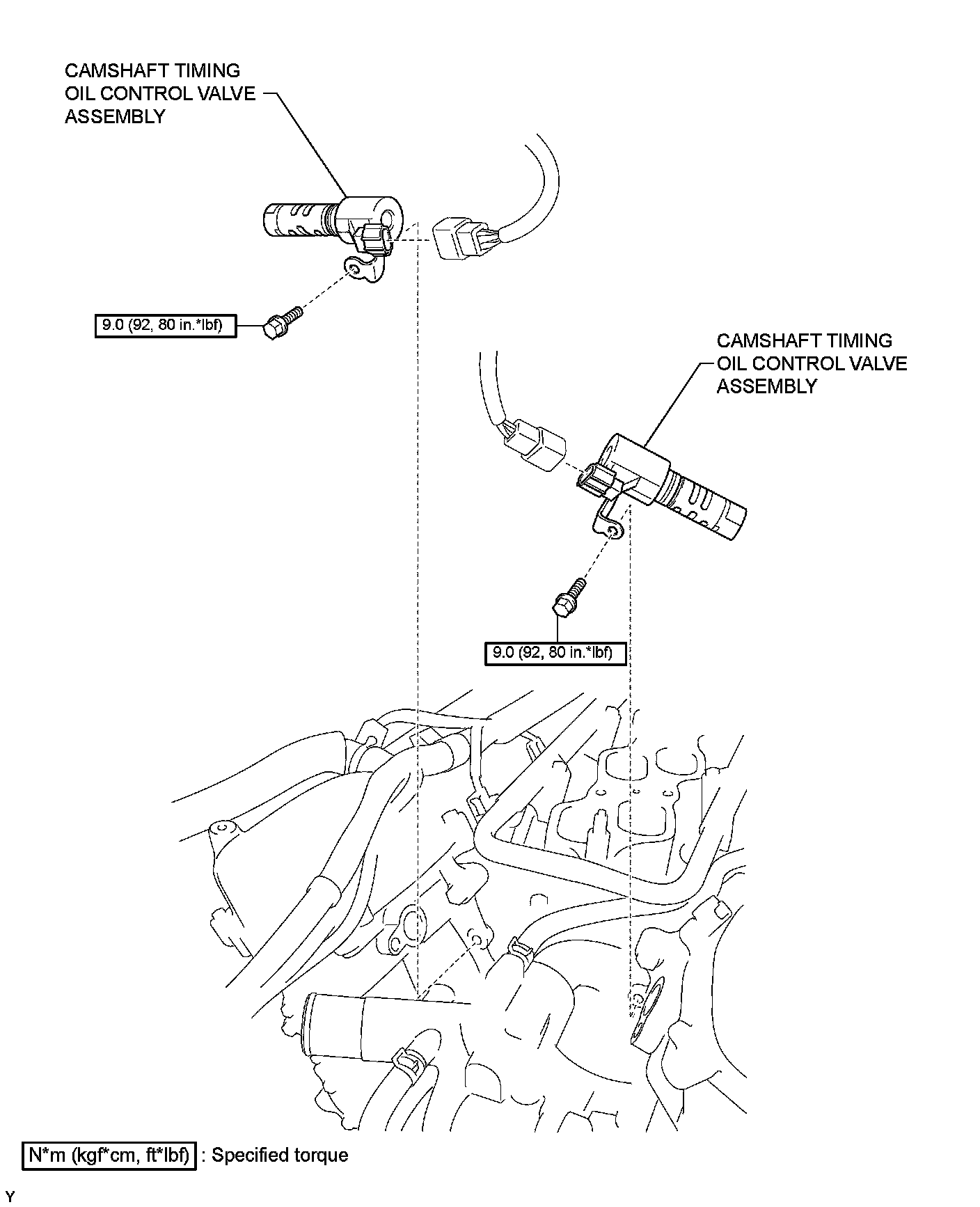 CAMSHAFT TIMING OIL CONTROL VALVE ASSEMBLY

9.0 (92, 80 in.*lbf)

CAMSHAFT TIMING OIL CONTROL VALVE ASSEMBLY

9.0 (92, 80 in.*lbf)

N*m (kgf*cm, ft*lbf) : Specified torque

Y