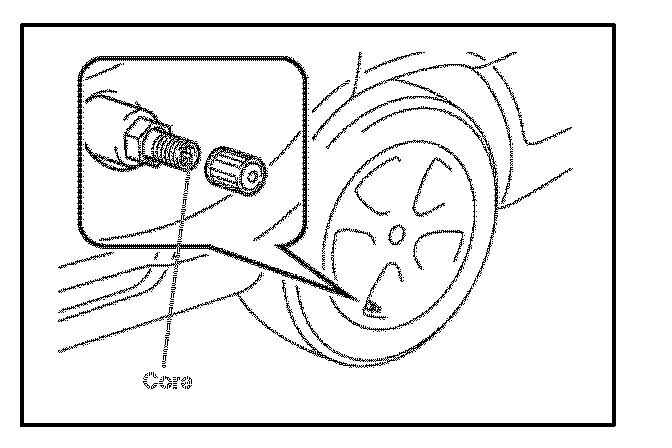 Core