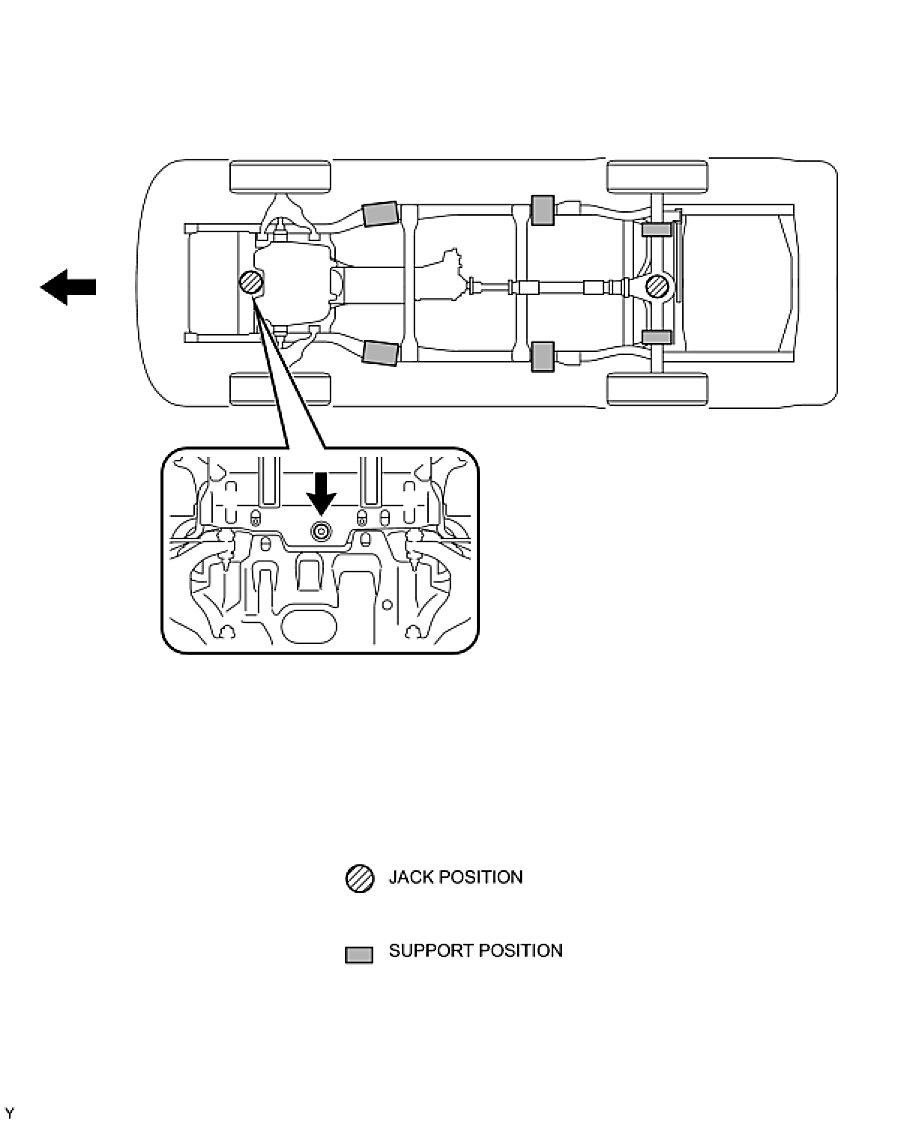 JACK POSITION

SUPPORT POSITION

Y