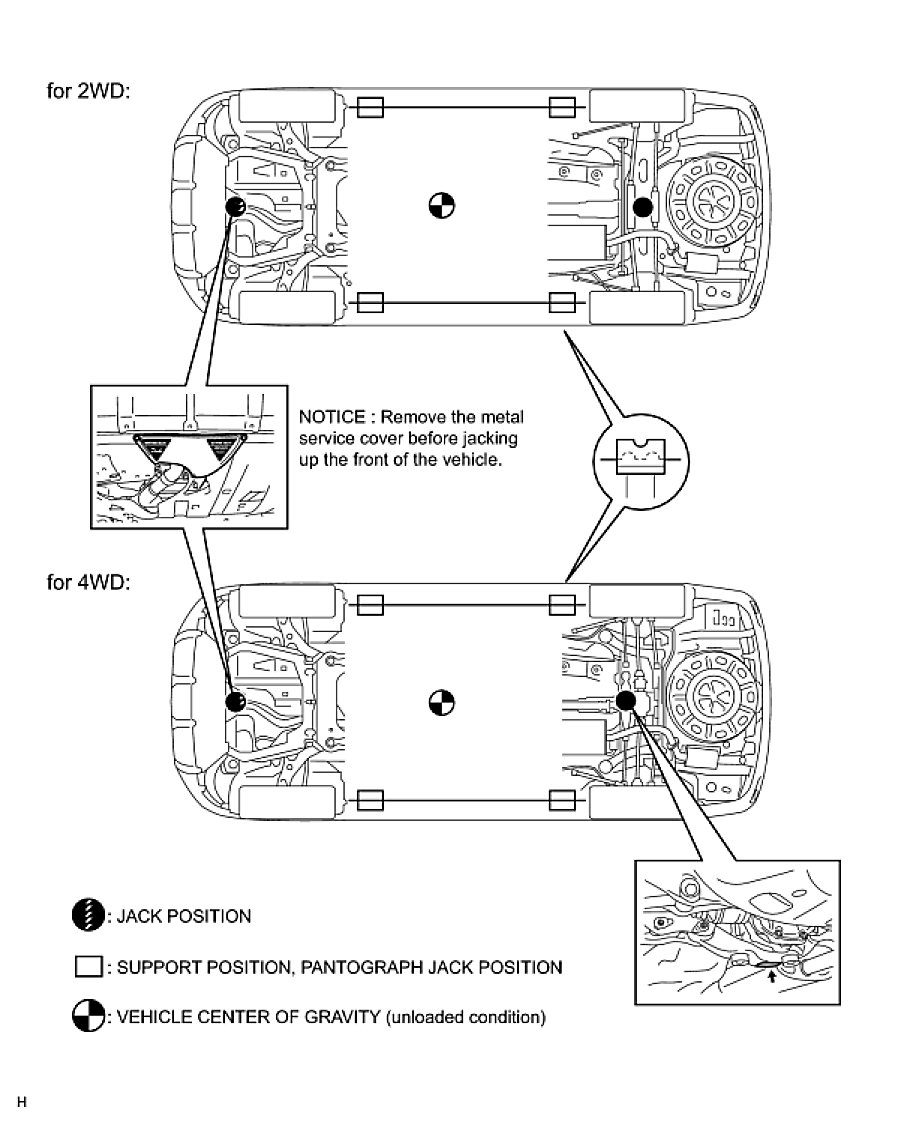 for 2WD:

NOTICE : Remove the metal service cover before jacking up the front of the vehicle.

for 4WD:

: JACK POSITION

: SUPPORT POSITION, PANTOGRAPH JACK POSITION

: VEHICLE CENTER OF GRAVITY (unloaded condition)

H