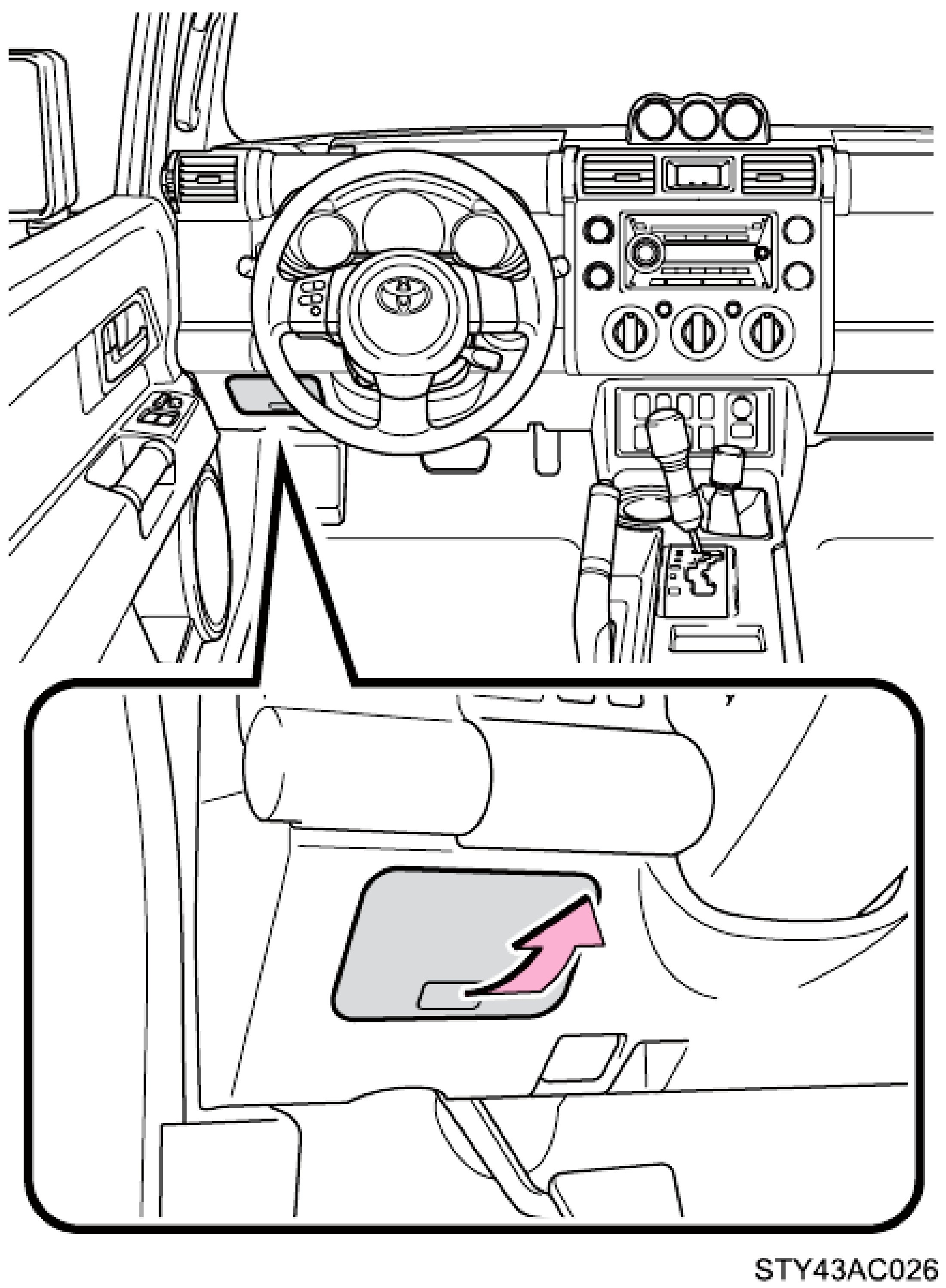 STY43AC026