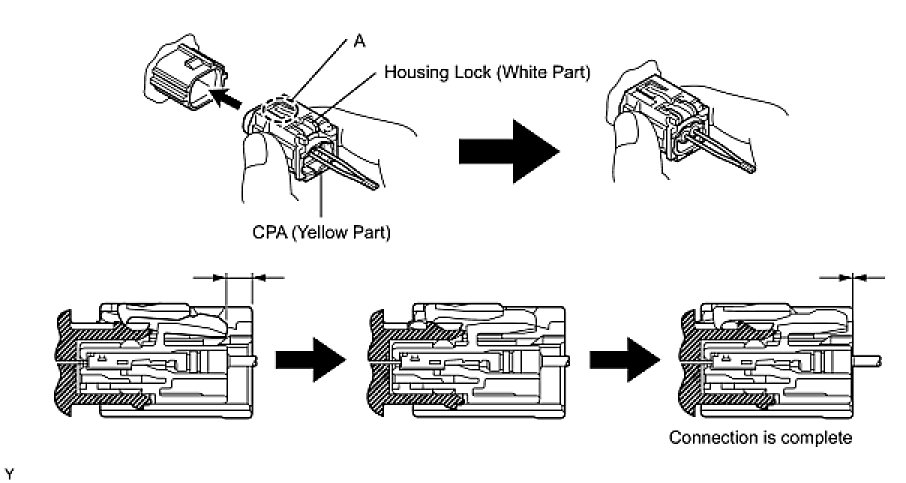 A
Housing Lock (White Part)
CPA (Yellow Part)
Connection is complete
Y