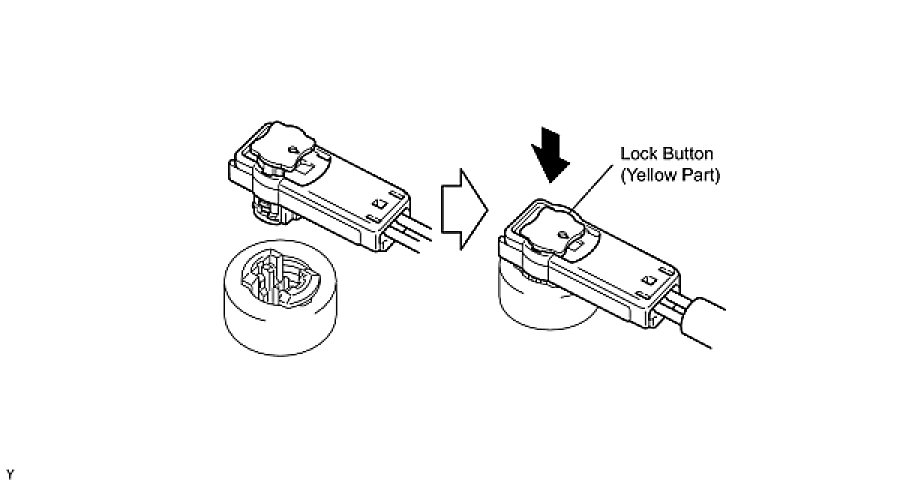 Lock Button
(Yellow Part)

Y