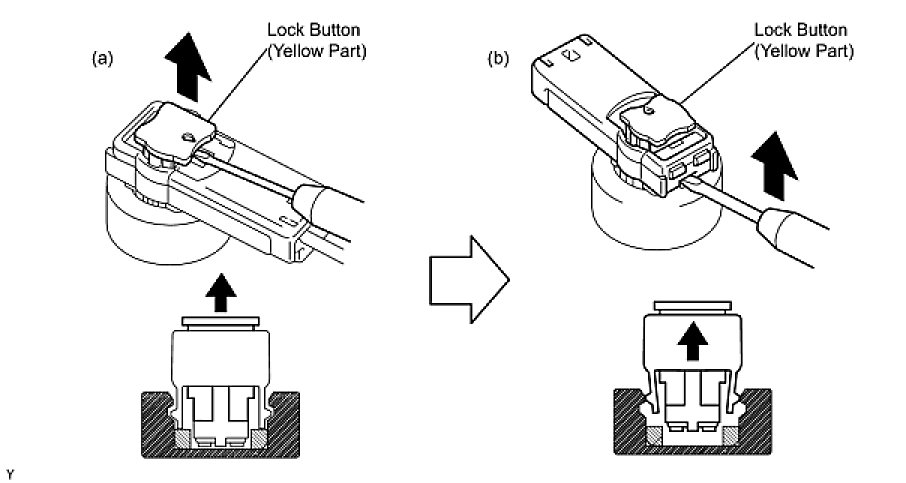 (a)

Lock Button
(Yellow Part)

(b)

Lock Button
(Yellow Part)

Y