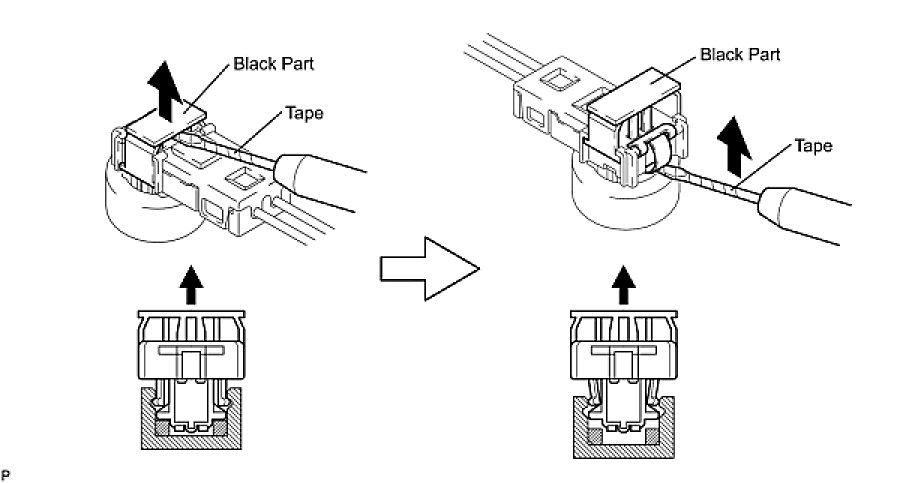 Black Part
Tape
Black Part
Tape
P