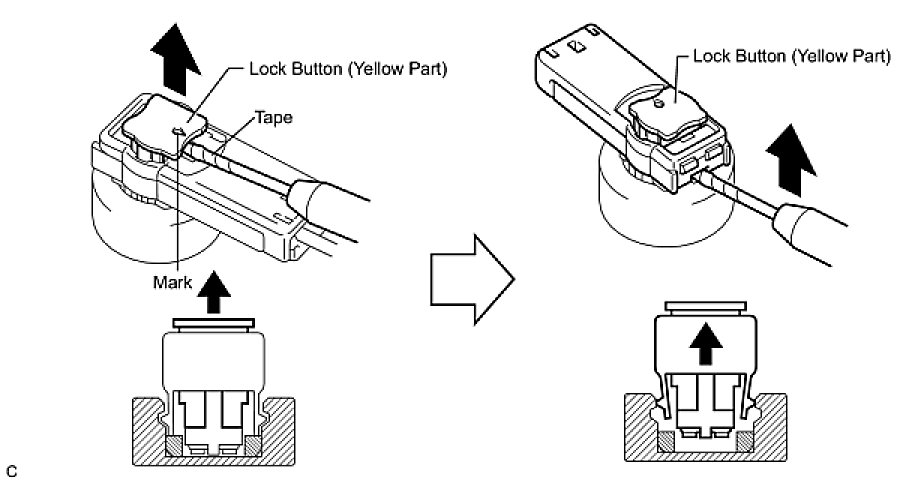 Lock Button (Yellow Part)
Tape
Mark
Lock Button (Yellow Part)
C