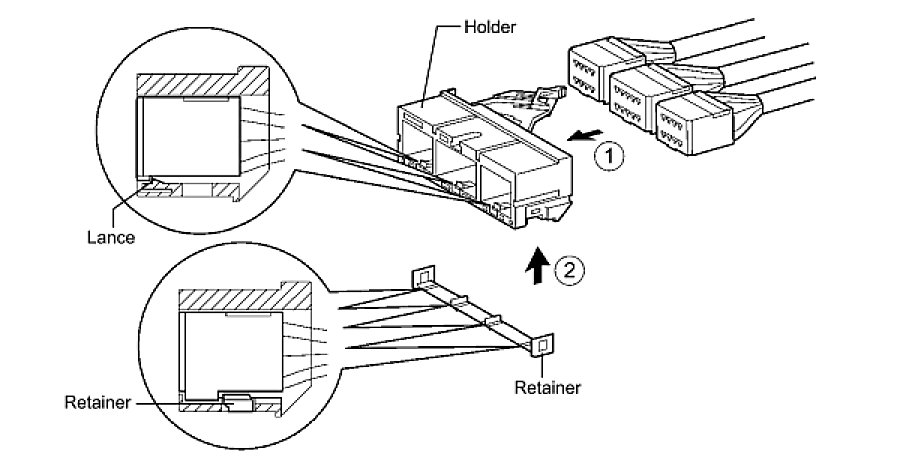 Holder

1

Lance

2

Retainer

Retainer