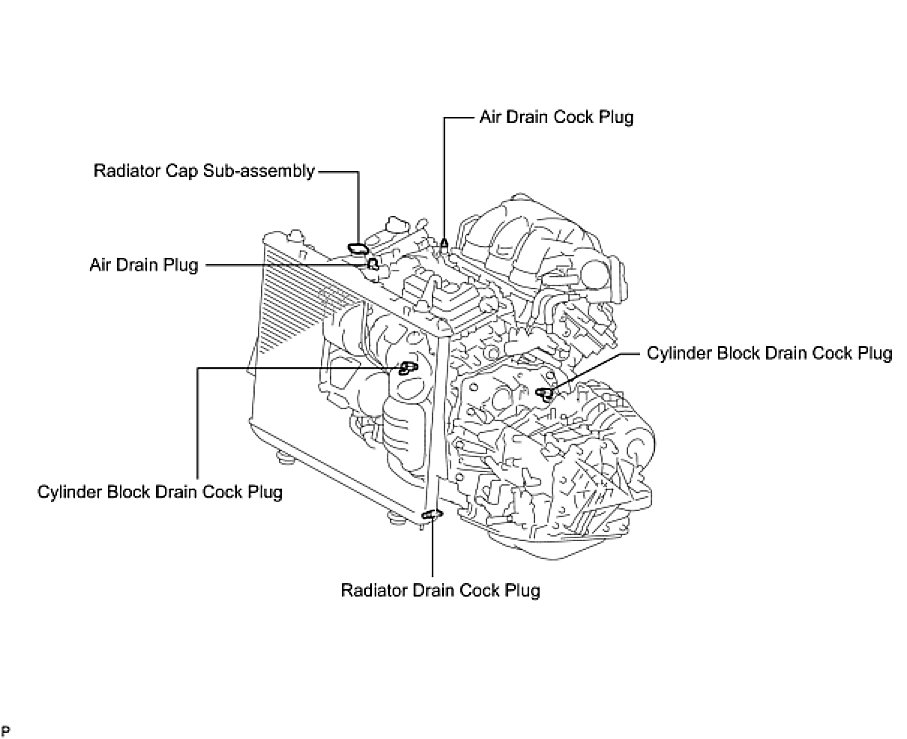 Air Drain Cock Plug

Radiator Cap Sub-assembly

Air Drain Plug

Cylinder Block Drain Cock Plug

Cylinder Block Drain Cock Plug

Radiator Drain Cock Plug

P