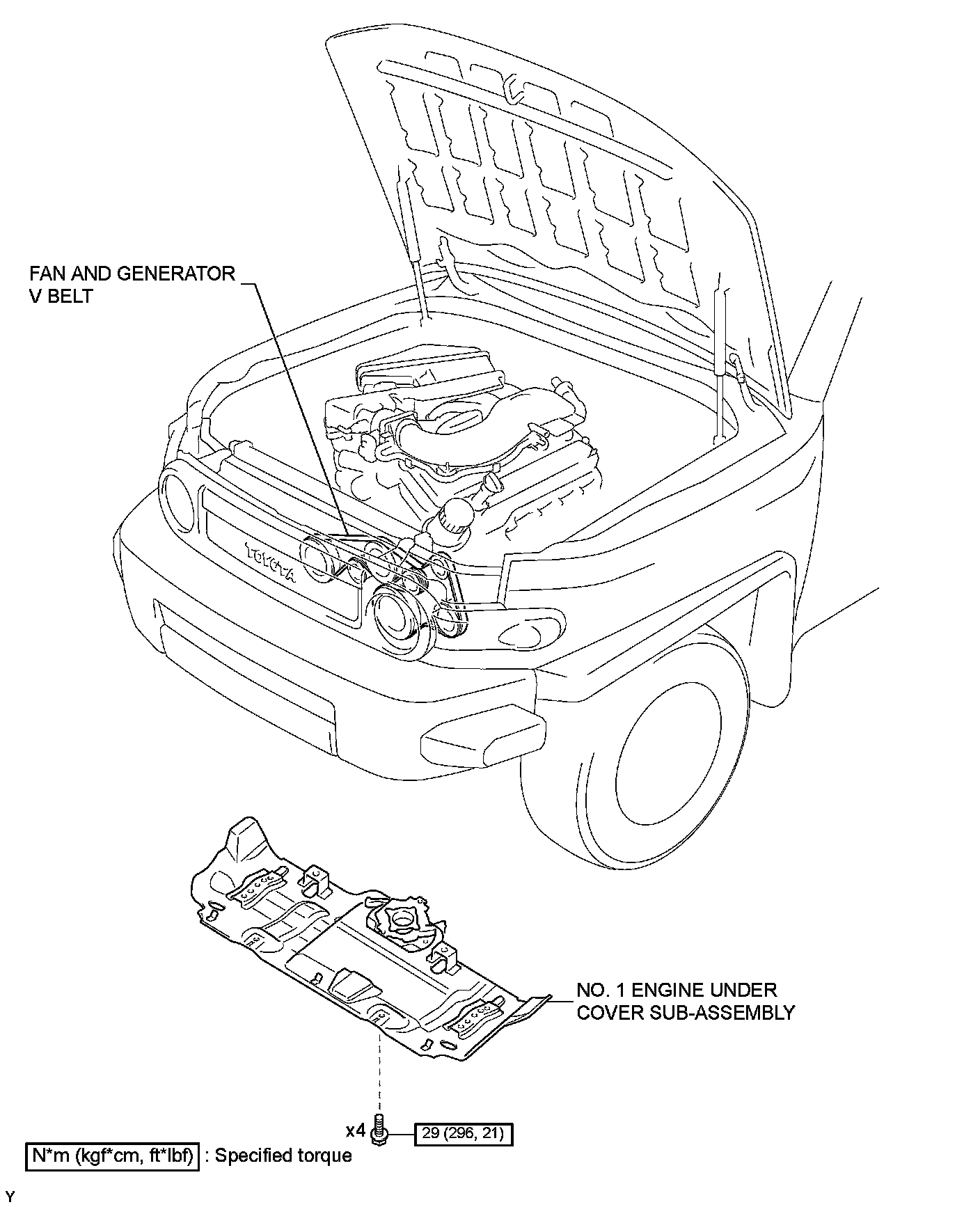 FAN AND GENERATOR
V BELT

TOYOTA

NO. 1 ENGINE UNDER
COVER SUB-ASSEMBLY

x4

29 (296, 21)

N*m (kgf*cm, ft*lbf) : Specified torque

Y