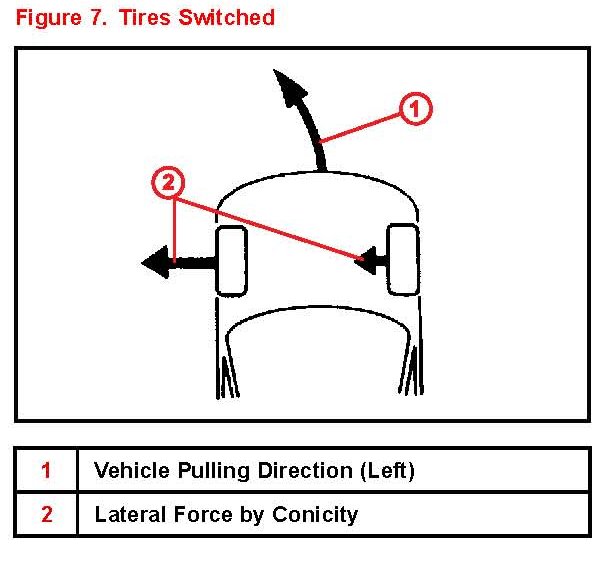 Figure 7. Tires Switched

1

2

| 1 | Vehicle Pulling Direction (Left) |
|---|---|
| 2 | Lateral Force by Conicity |