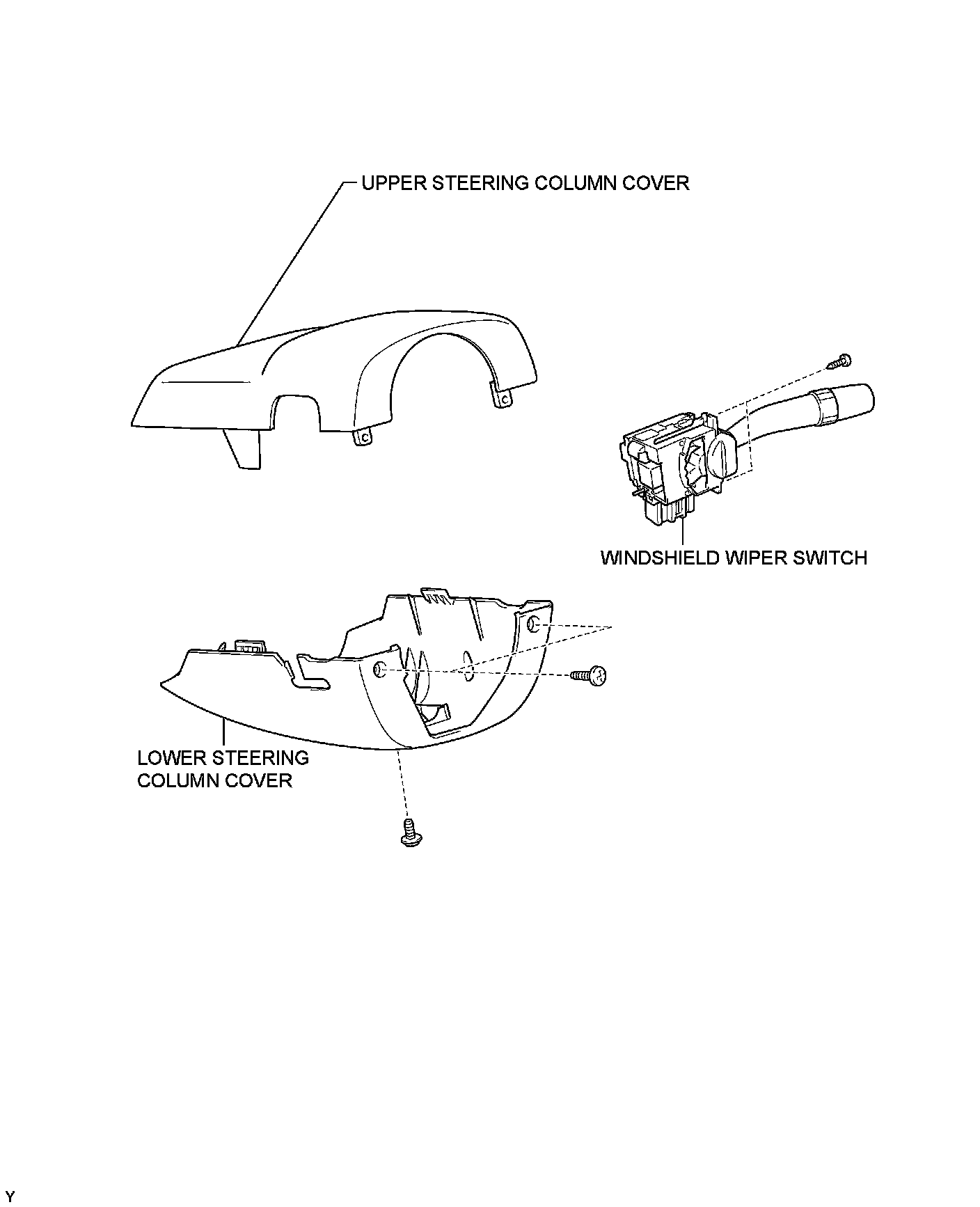 UPPER STEERING COLUMN COVER

WINDSHIELD WIPER SWITCH

LOWER STEERING COLUMN COVER

Y