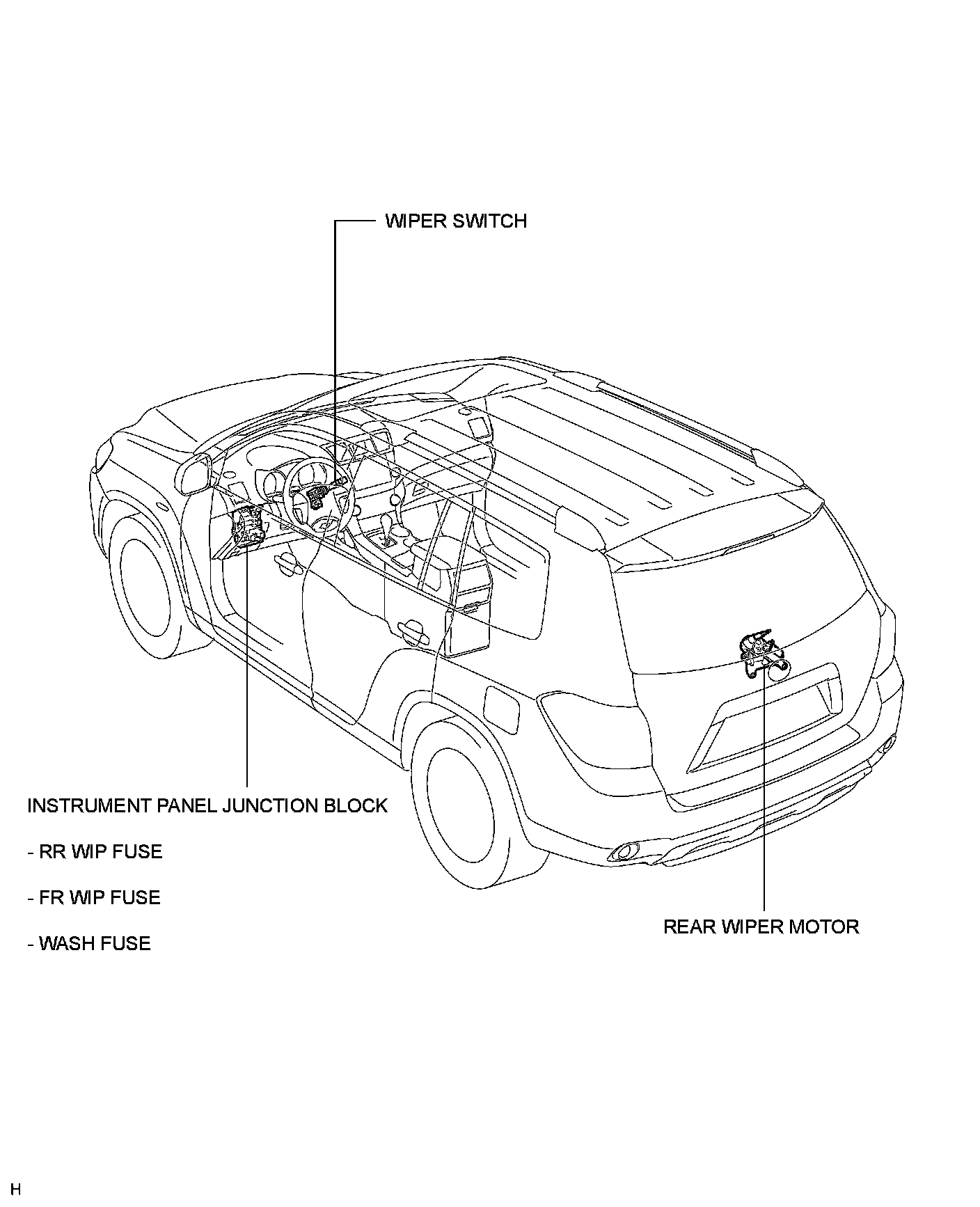 WIPER SWITCH

INSTRUMENT PANEL JUNCTION BLOCK

- RR WIP FUSE

- FR WIP FUSE

- WASH FUSE

REAR WIPER MOTOR

H