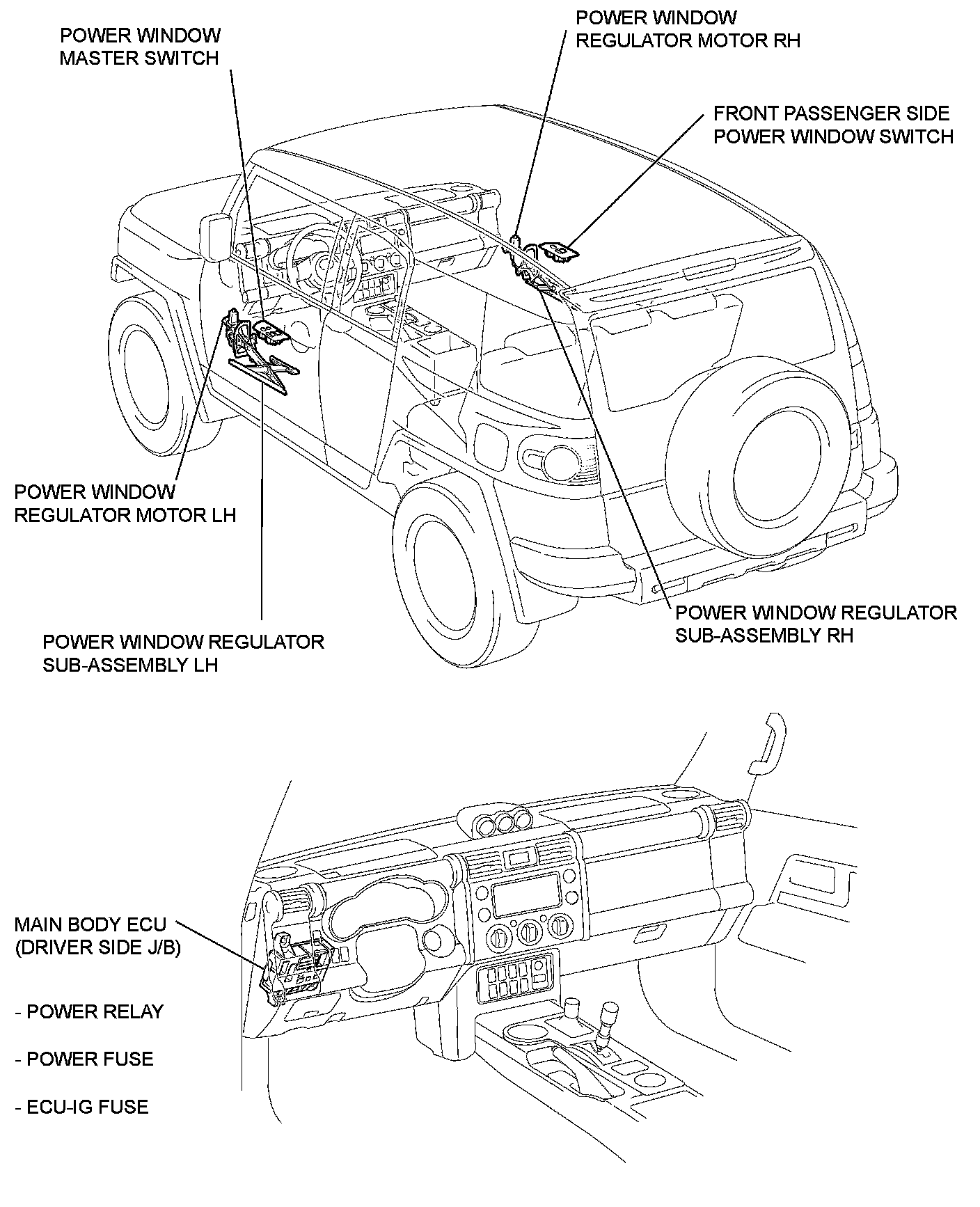 POWER WINDOW MASTER SWITCH

POWER WINDOW REGULATOR MOTOR RH

FRONT PASSENGER SIDE POWER WINDOW SWITCH

POWER WINDOW REGULATOR MOTOR LH

POWER WINDOW REGULATOR SUB-ASSEMBLY LH

POWER WINDOW REGULATOR SUB-ASSEMBLY RH

MAIN BODY ECU (DRIVER SIDE J/B)

- POWER RELAY

- POWER FUSE

- ECU-IG FUSE