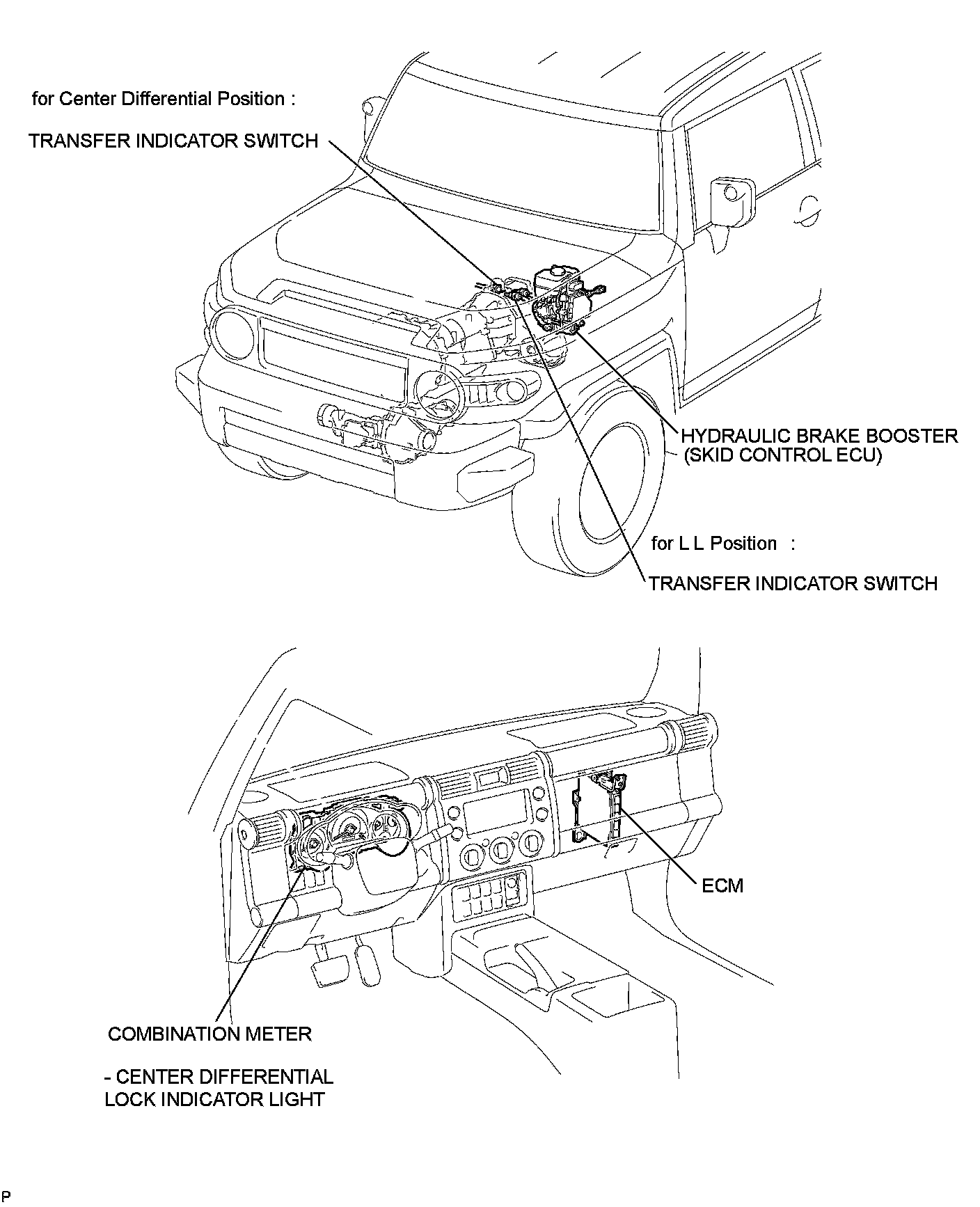 for Center Differential Position :

TRANSFER INDICATOR SWITCH

HYDRAULIC BRAKE BOOSTER (SKID CONTROL ECU)

for L L Position :

TRANSFER INDICATOR SWITCH

ECM

COMBINATION METER

- CENTER DIFFERENTIAL LOCK INDICATOR LIGHT

P