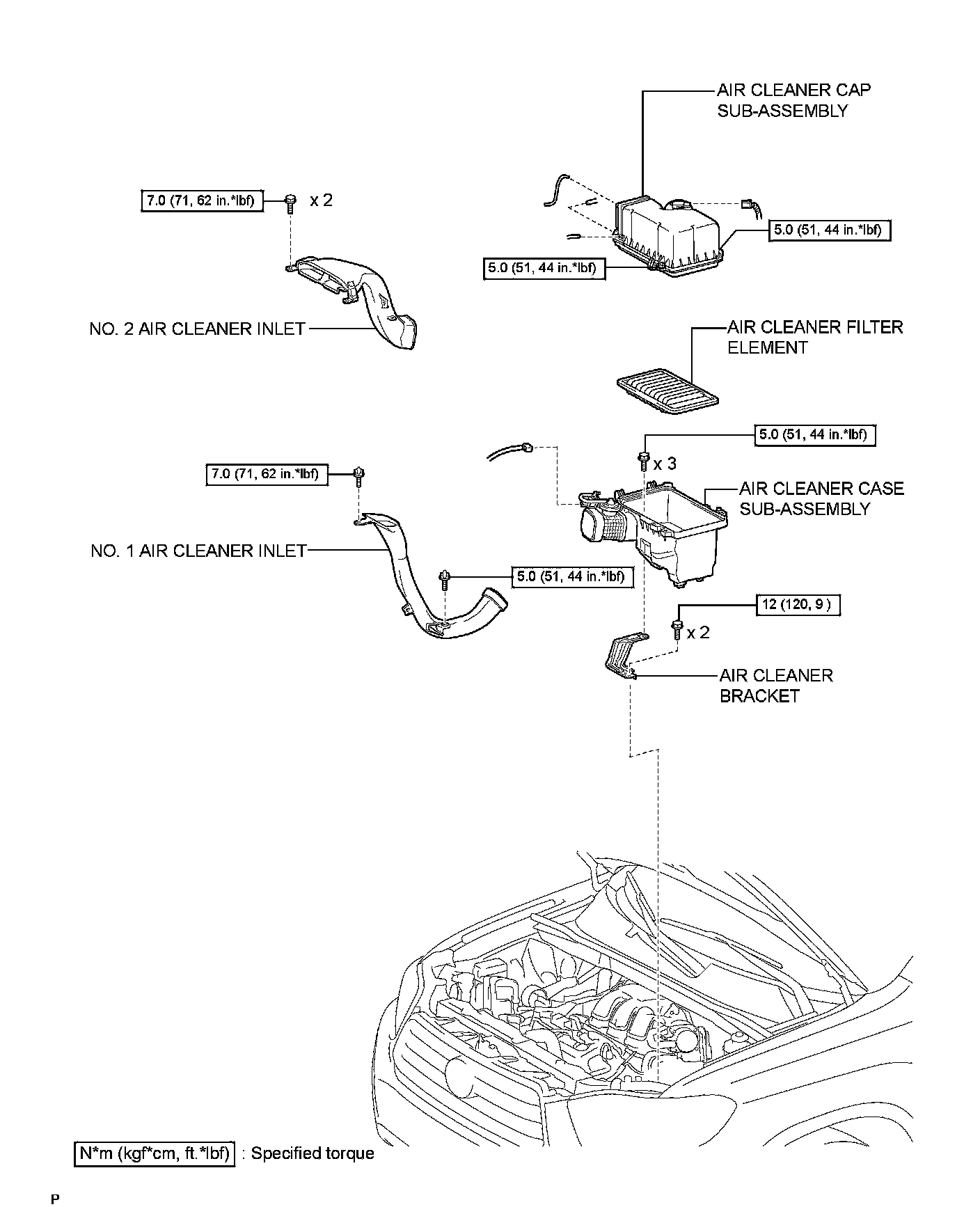 AIR CLEANER CAP SUB-ASSEMBLY

7.0 (71, 62 in.*lbf)

x 2

5.0 (51, 44 in.*lbf)

5.0 (51, 44 in.*lbf)

NO. 2 AIR CLEANER INLET

AIR CLEANER FILTER ELEMENT

5.0 (51, 44 in.*lbf)

x 3

7.0 (71, 62 in.*lbf)

AIR CLEANER CASE SUB-ASSEMBLY

NO. 1 AIR CLEANER INLET

5.0 (51, 44 in.*lbf)

12 (120, 9 )

x 2

AIR CLEANER BRACKET

N*m (kgf*cm, ft.*lbf) : Specified torque

P