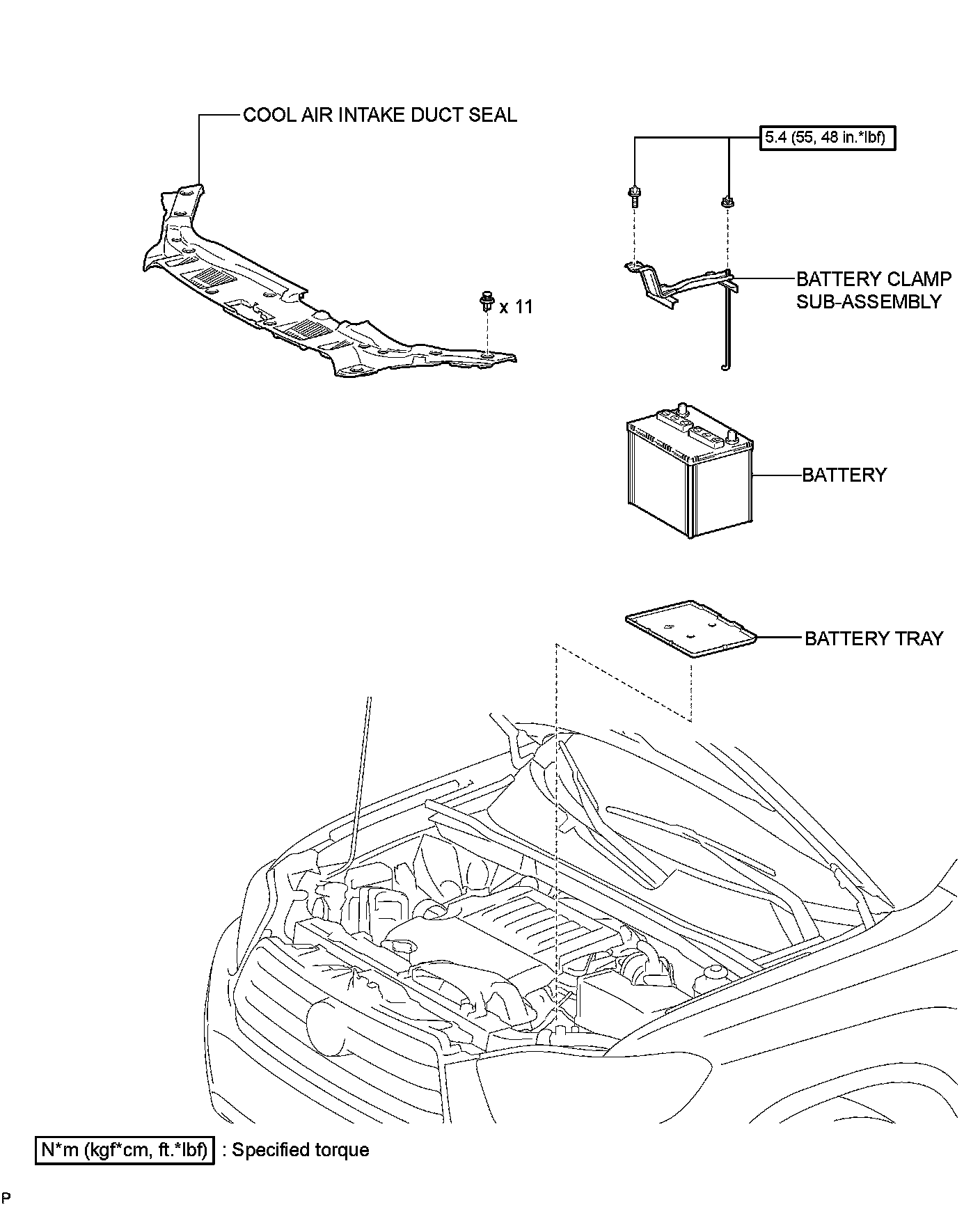 COOL AIR INTAKE DUCT SEAL

5.4 (55, 48 in.*lbf)

x 11

BATTERY CLAMP SUB-ASSEMBLY

BATTERY

BATTERY TRAY

N*m (kgf*cm, ft.*lbf) : Specified torque

P