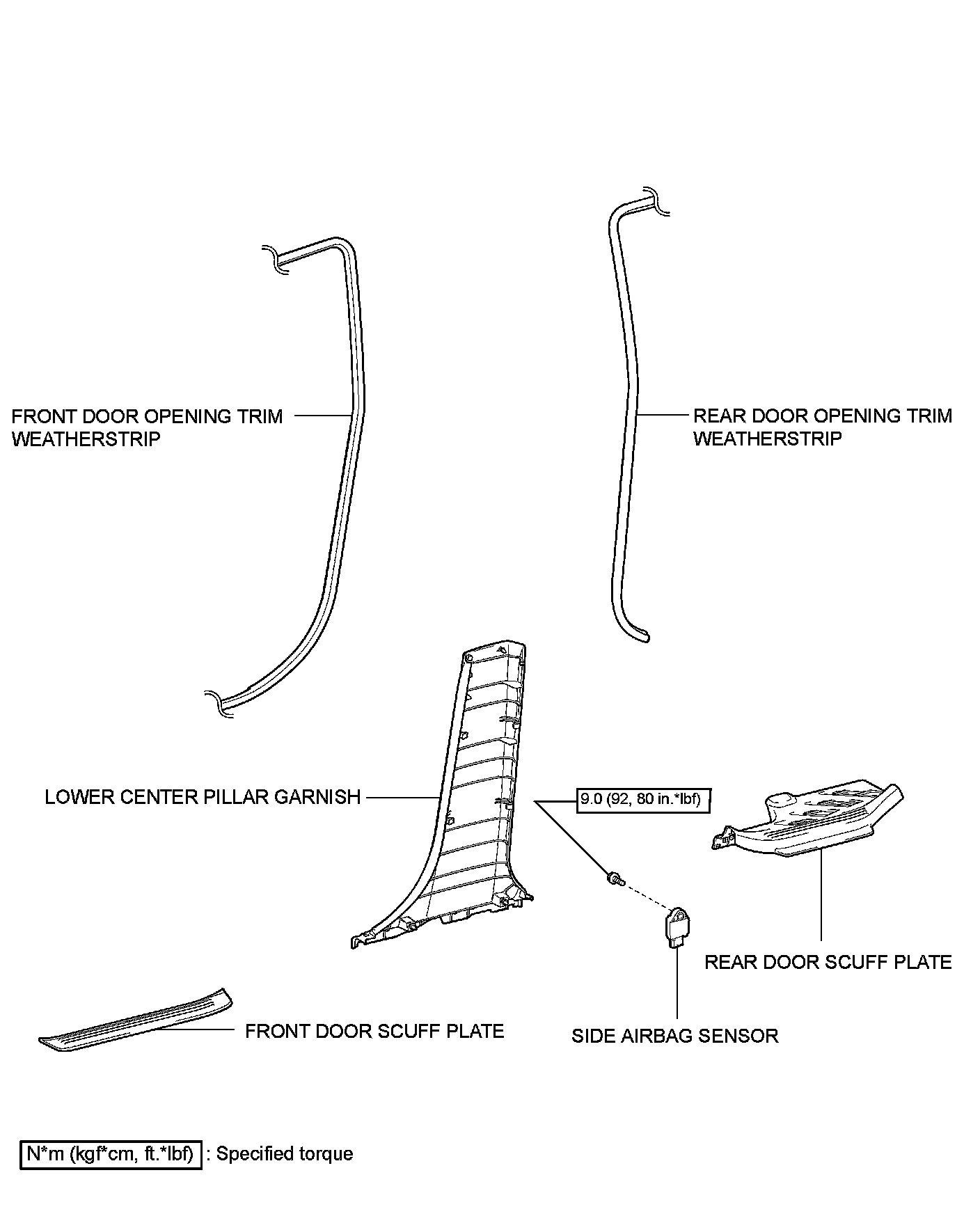 FRONT DOOR OPENING TRIM WEATHERSTRIP

REAR DOOR OPENING TRIM WEATHERSTRIP

LOWER CENTER PILLAR GARNISH

9.0 (92, 80 in.*lbf)

REAR DOOR SCUFF PLATE

FRONT DOOR SCUFF PLATE

SIDE AIRBAG SENSOR

N*m (kgf*cm, ft.*lbf) : Specified torque