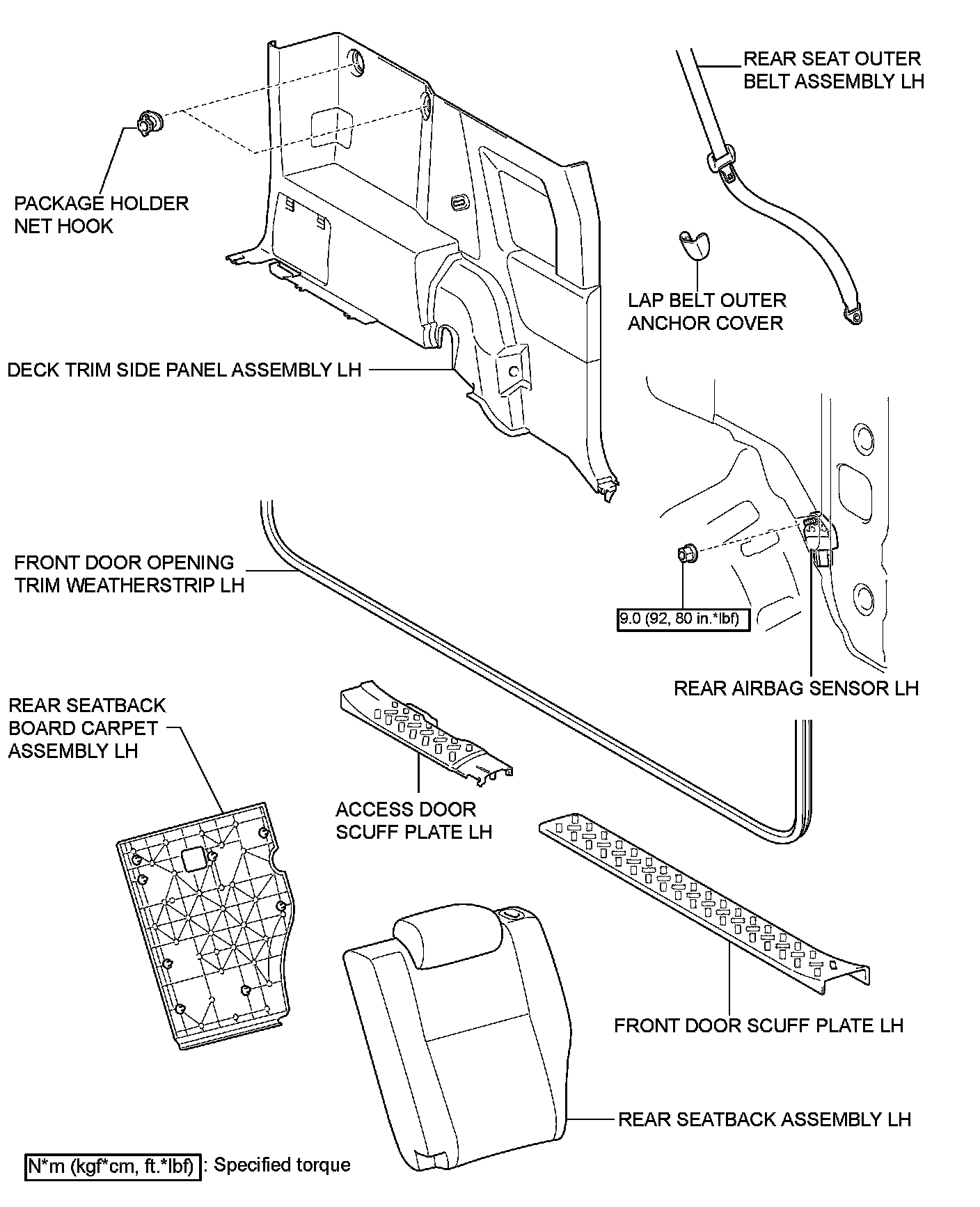 REAR SEAT OUTER BELT ASSEMBLY LH

PACKAGE HOLDER NET HOOK

LAP BELT OUTER ANCHOR COVER

DECK TRIM SIDE PANEL ASSEMBLY LH

FRONT DOOR OPENING TRIM WEATHERSTRIP LH

9.0 (92, 80 in.*lbf)

REAR AIRBAG SENSOR LH

REAR SEATBACK BOARD CARPET ASSEMBLY LH

ACCESS DOOR SCUFF PLATE LH

FRONT DOOR SCUFF PLATE LH

REAR SEATBACK ASSEMBLY LH

N*m (kgf*cm, ft.*lbf) : Specified torque