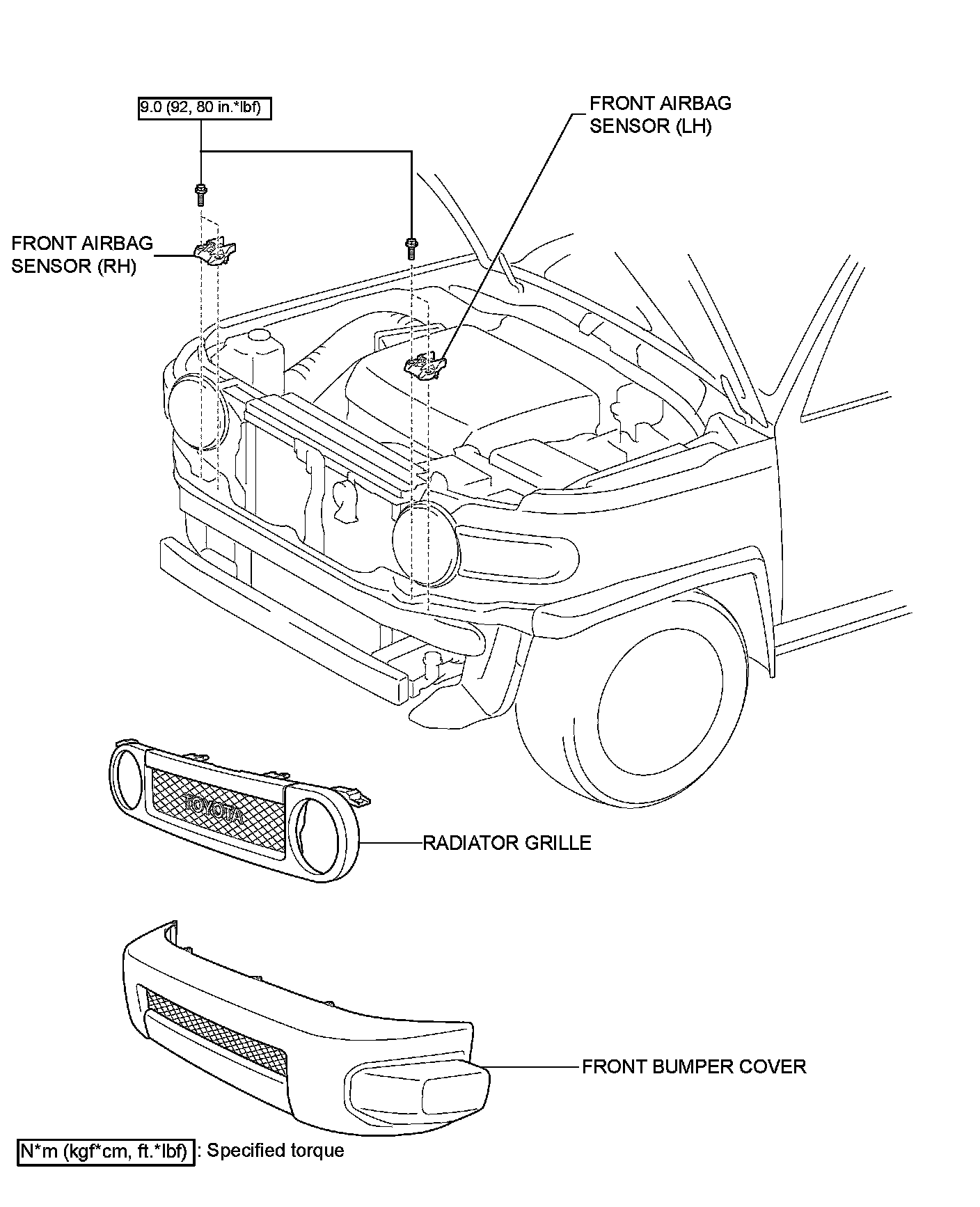 9.0 (92, 80 in.*lbf)

FRONT AIRBAG SENSOR (LH)

FRONT AIRBAG SENSOR (RH)

TOYOTA

RADIATOR GRILLE

FRONT BUMPER COVER

N*m (kgf*cm, ft.*lbf) : Specified torque