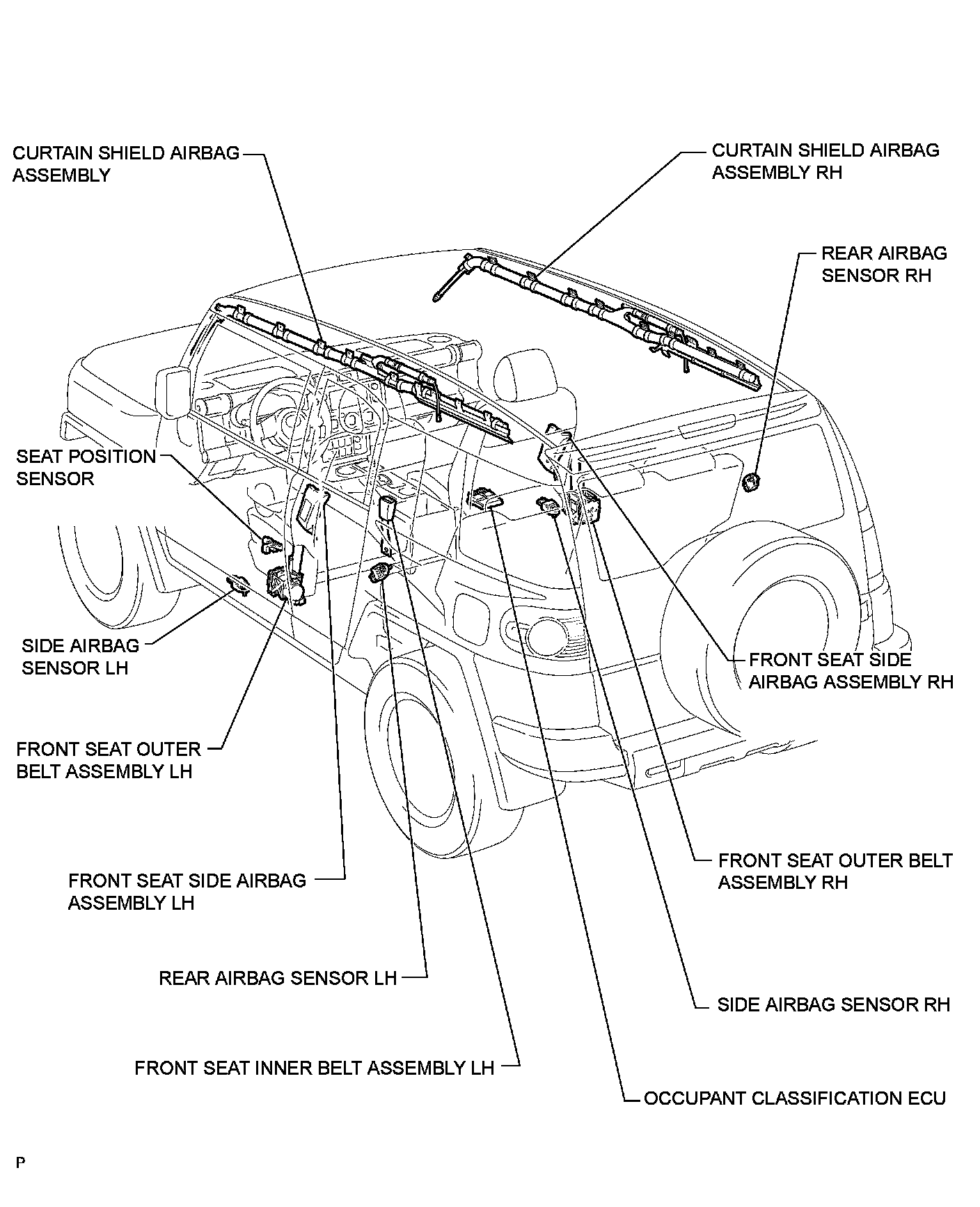 CURTAIN SHIELD AIRBAG ASSEMBLY

CURTAIN SHIELD AIRBAG ASSEMBLY RH

REAR AIRBAG SENSOR RH

SEAT POSITION SENSOR

SIDE AIRBAG SENSOR LH

FRONT SEAT SIDE AIRBAG ASSEMBLY RH

FRONT SEAT OUTER BELT ASSEMBLY LH

FRONT SEAT OUTER BELT ASSEMBLY RH

FRONT SEAT SIDE AIRBAG ASSEMBLY LH

REAR AIRBAG SENSOR LH

SIDE AIRBAG SENSOR RH

FRONT SEAT INNER BELT ASSEMBLY LH

OCCUPANT CLASSIFICATION ECU

P