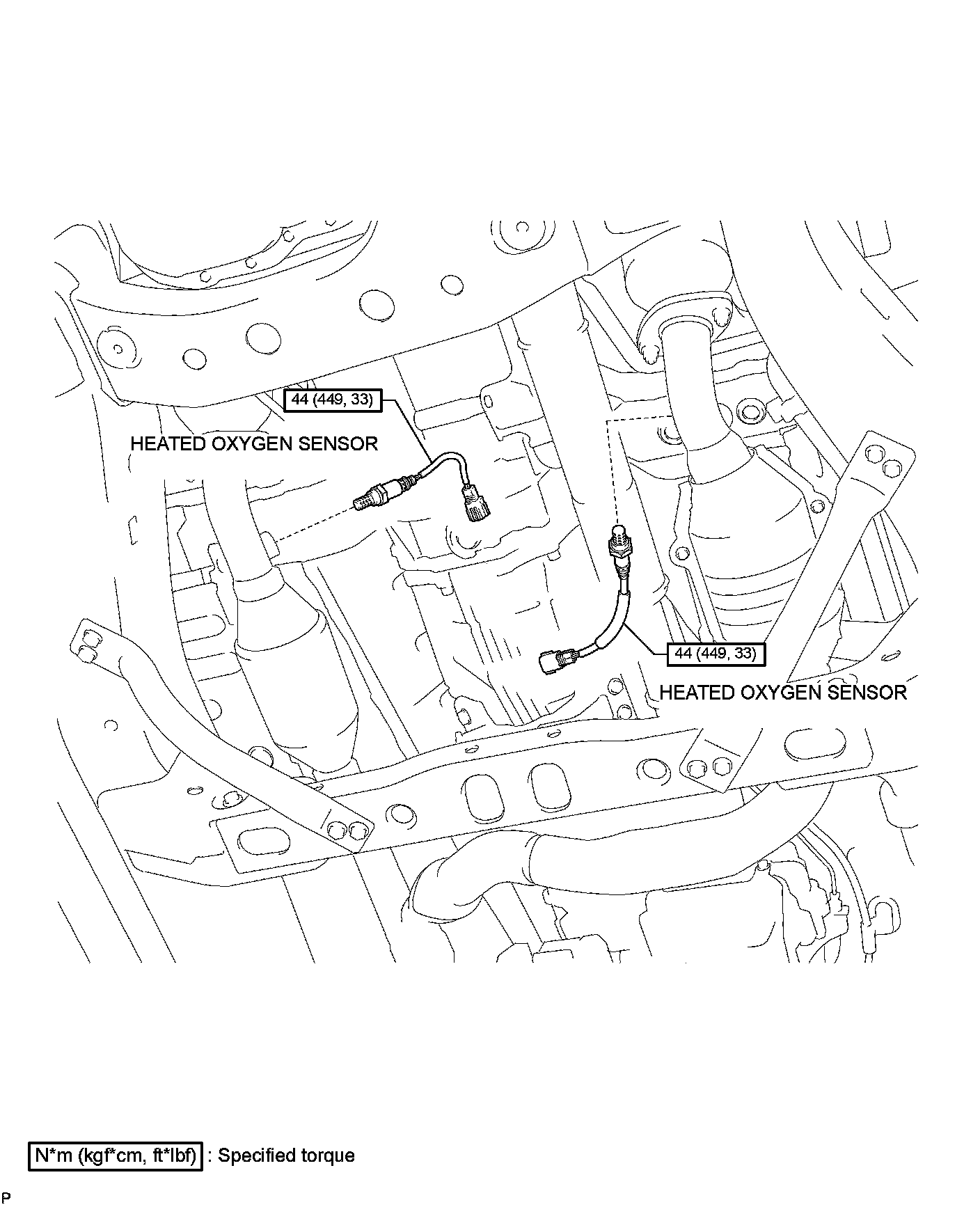 44 (449, 33)

HEATED OXYGEN SENSOR

44 (449, 33)

HEATED OXYGEN SENSOR

N*m (kgf*cm, ft*lbf) : Specified torque

P