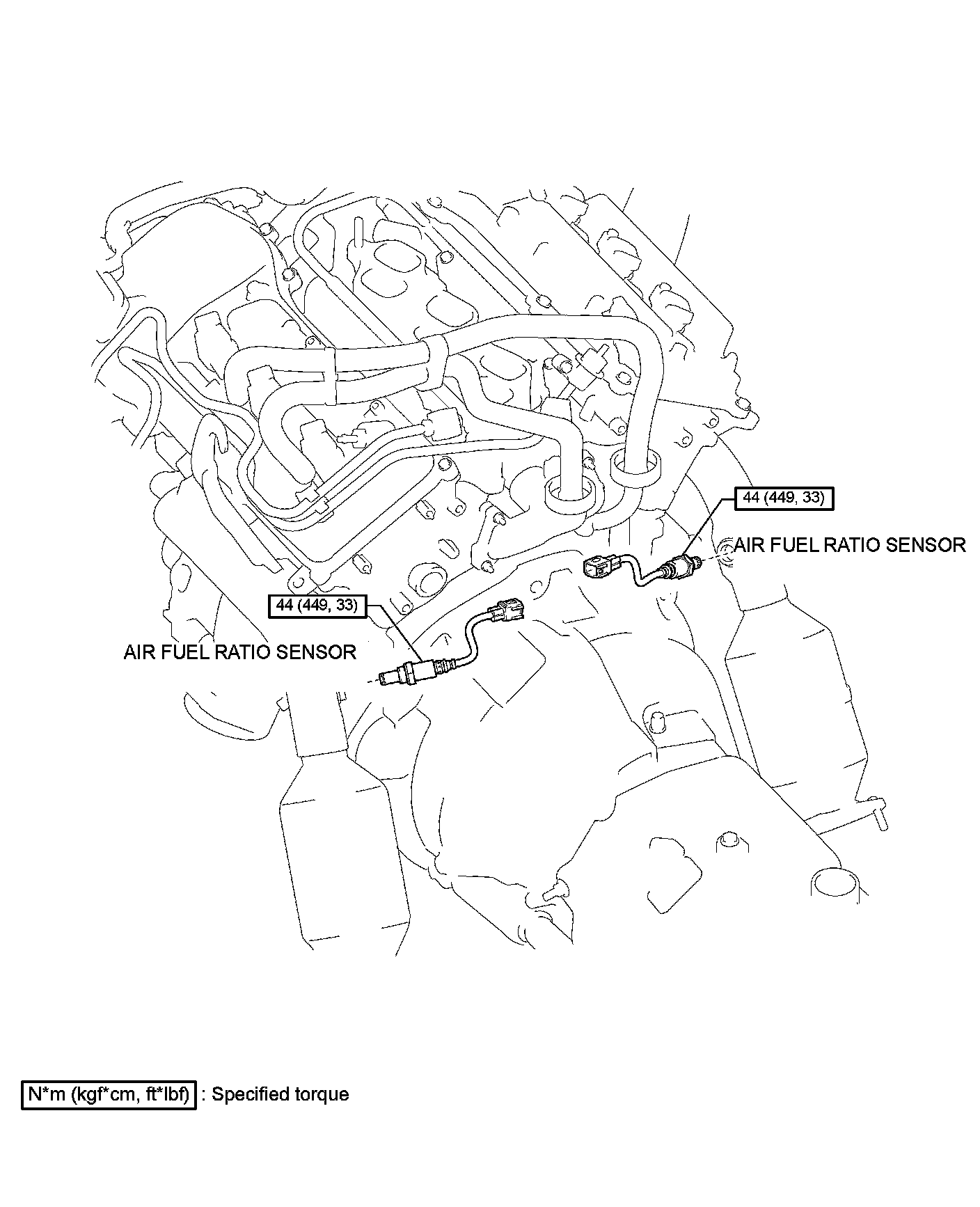 44 (449, 33)

AIR FUEL RATIO SENSOR

44 (449, 33)

AIR FUEL RATIO SENSOR

N*m (kgf*cm, ft*lbf) : Specified torque