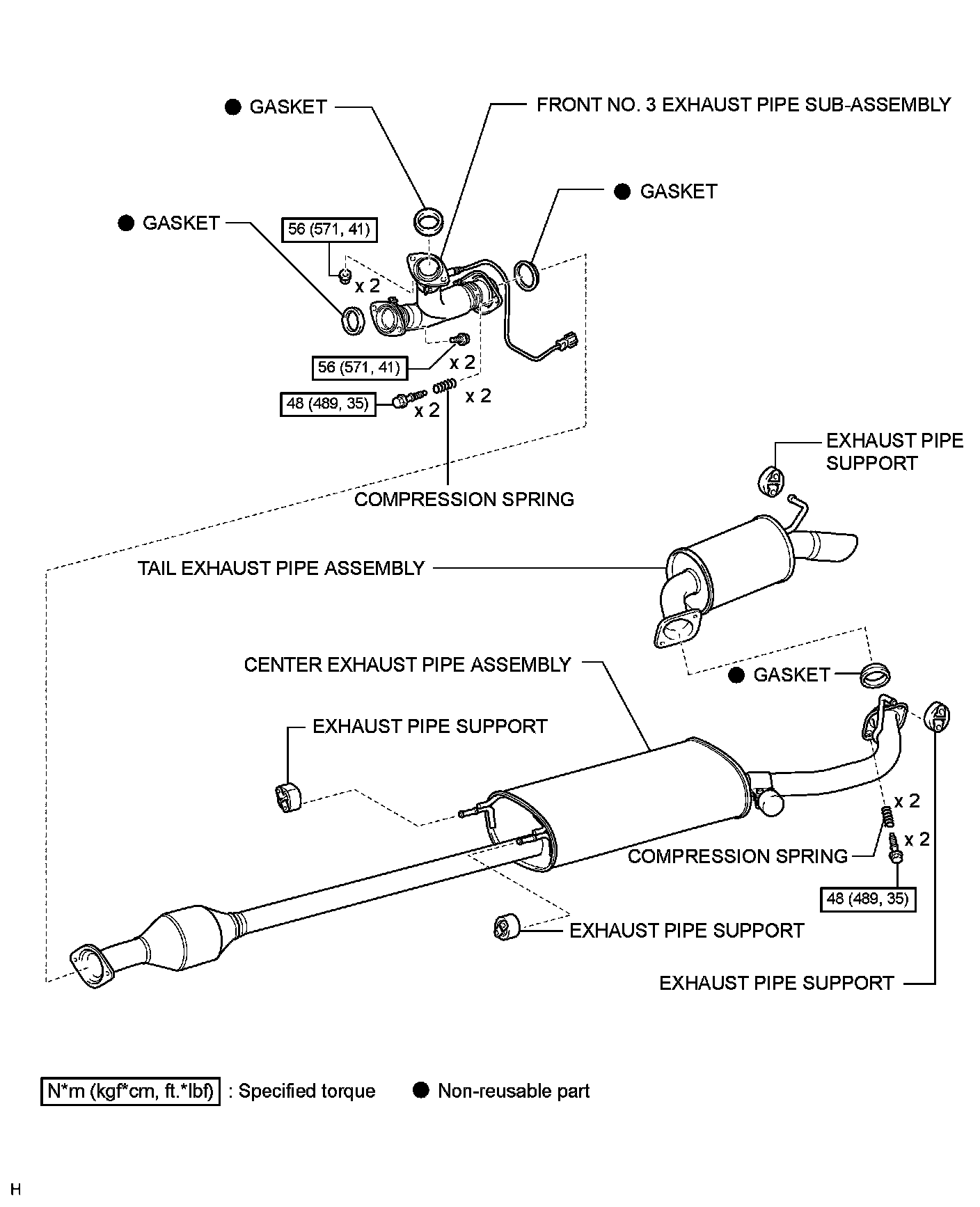 ● GASKET

FRONT NO. 3 EXHAUST PIPE SUB-ASSEMBLY

● GASKET

● GASKET

56 (571, 41)

x 2

56 (571, 41)

x 2

48 (489, 35)

x 2

x 2

COMPRESSION SPRING

EXHAUST PIPE SUPPORT

TAIL EXHAUST PIPE ASSEMBLY

CENTER EXHAUST PIPE ASSEMBLY

● GASKET

EXHAUST PIPE SUPPORT

x 2

x 2

COMPRESSION SPRING

48 (489, 35)

EXHAUST PIPE SUPPORT

EXHAUST PIPE SUPPORT

N*m (kgf*cm, ft.*lbf) : Specified torque ● Non-reusable part

H